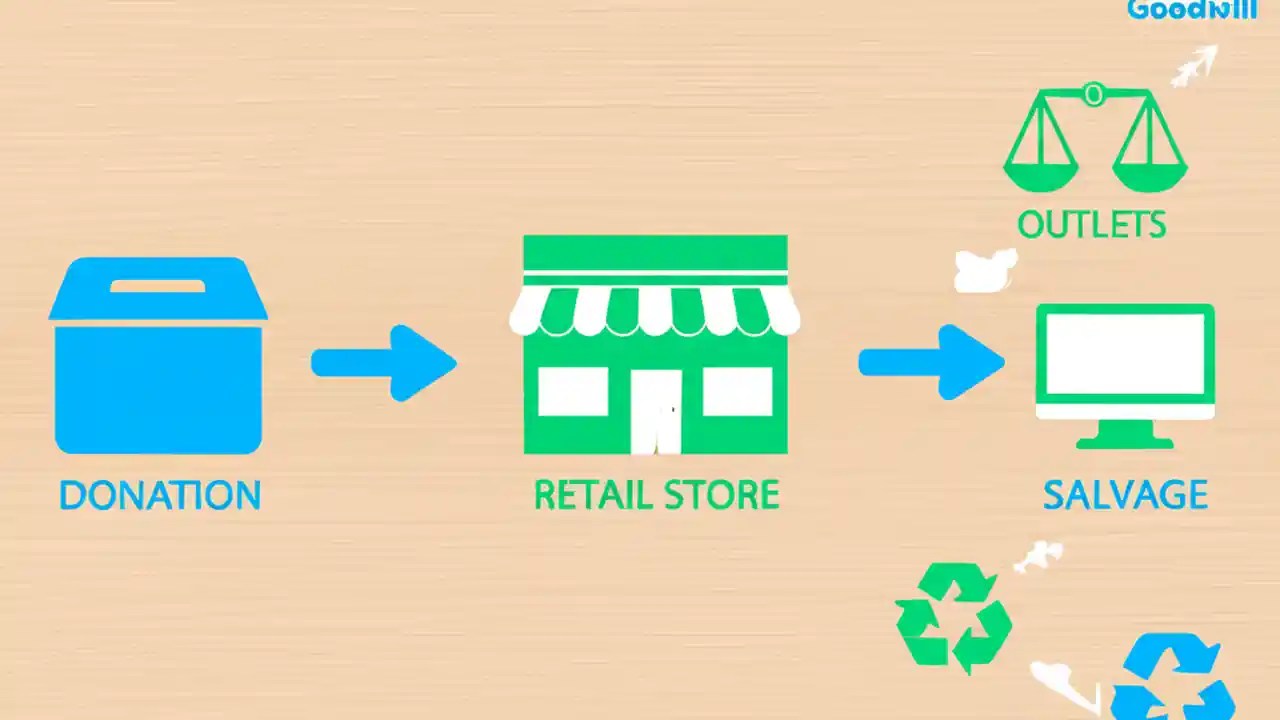 Goodwill

OUTLETS

DONATION

RETAIL STORE

SALVAGE