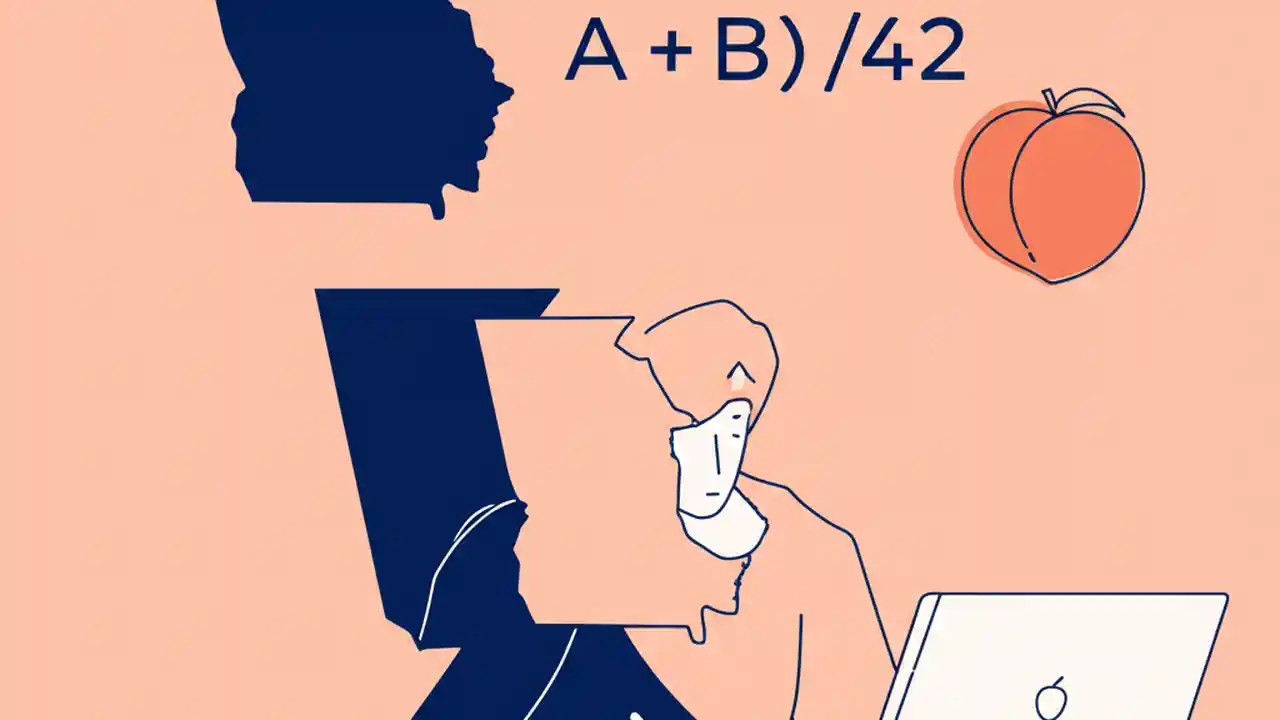 A + B) /42