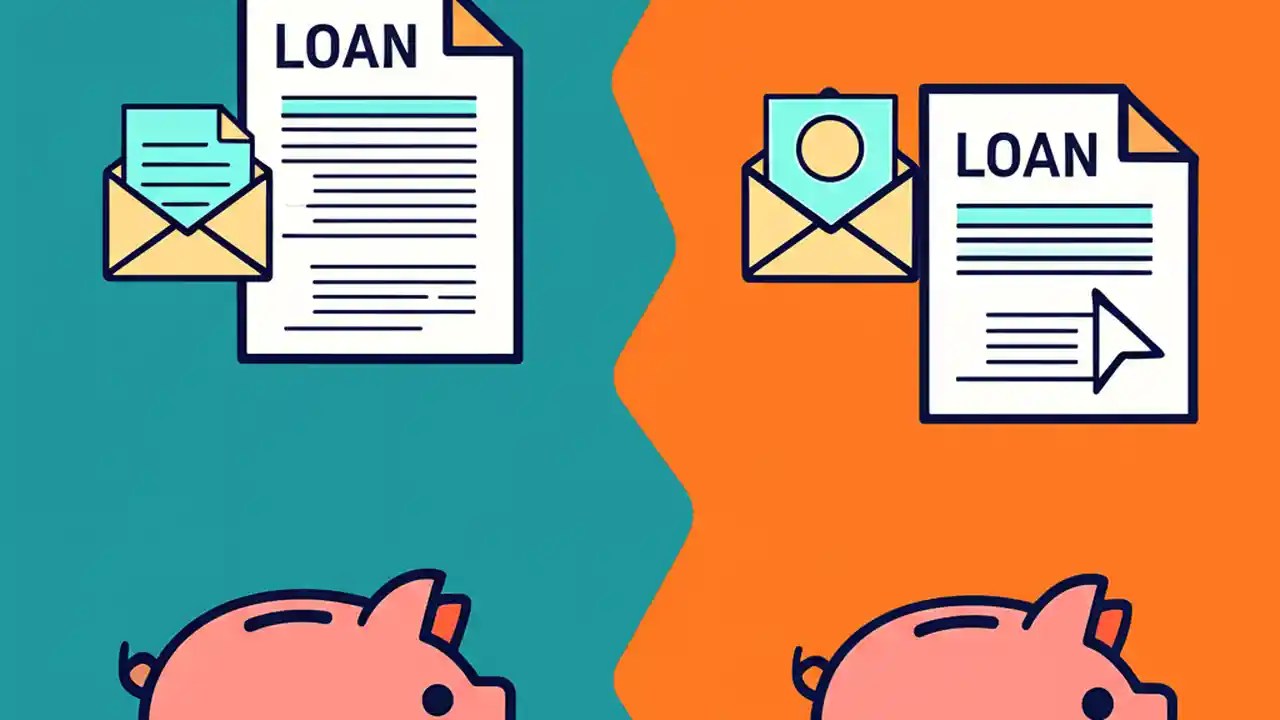 LOAN

LOAN