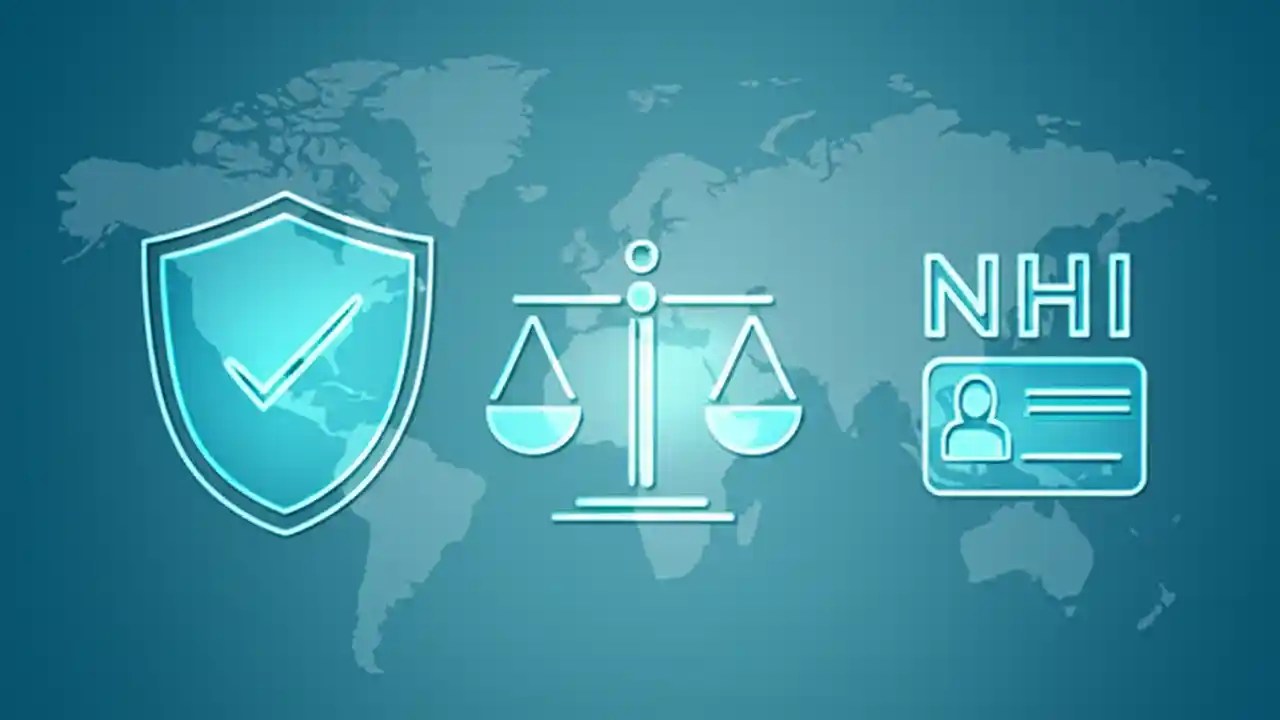 NHI