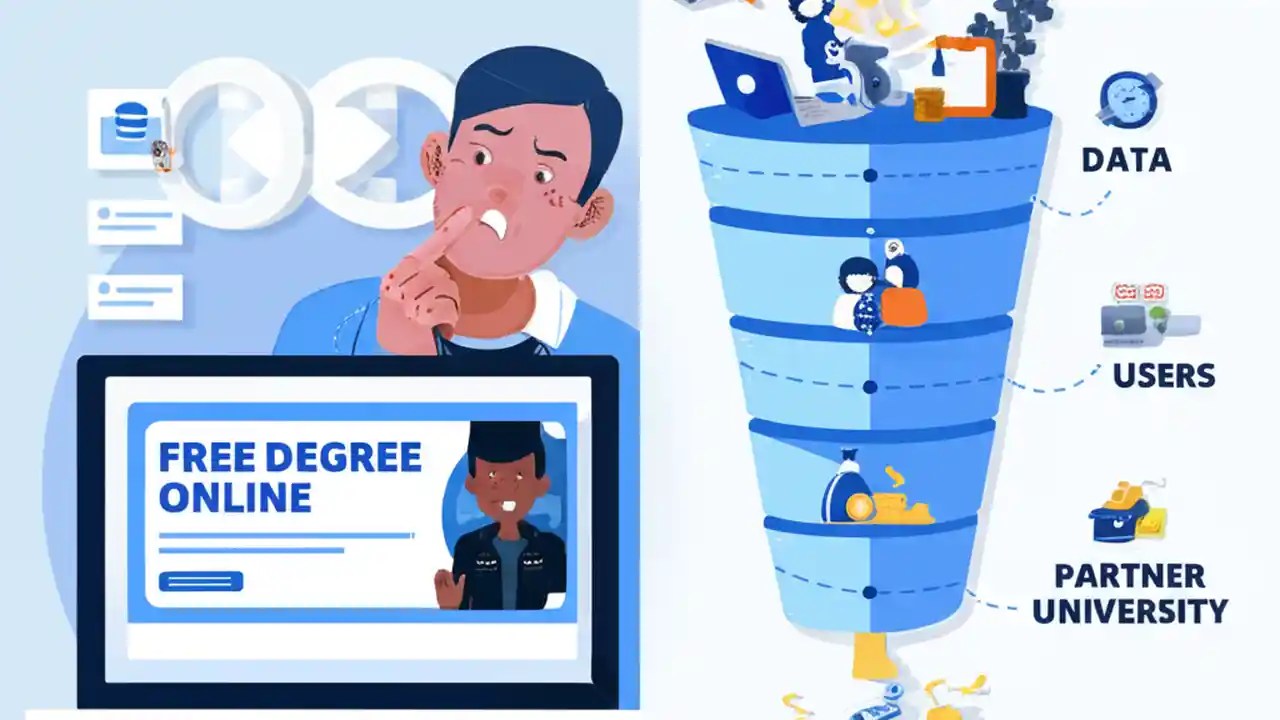 FREE DEGREE ONLINE

DATA

USERS

PARTNER UNIVERSITY