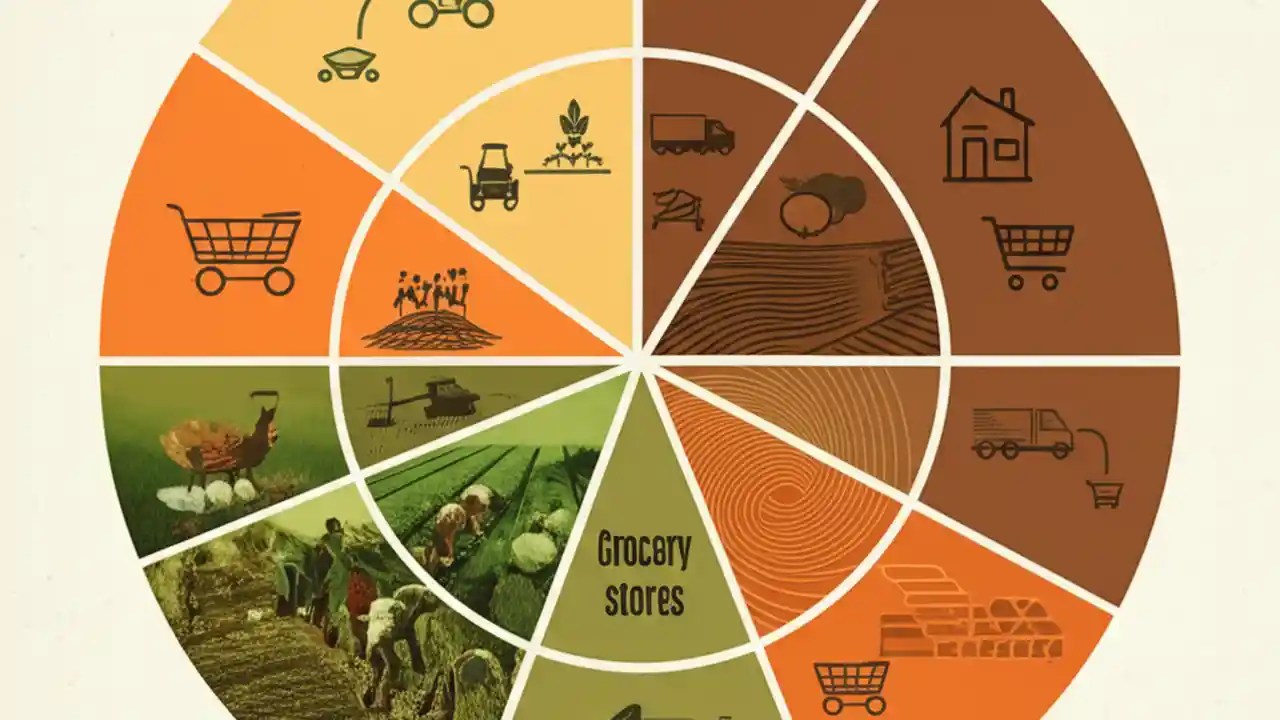 Grocery stores