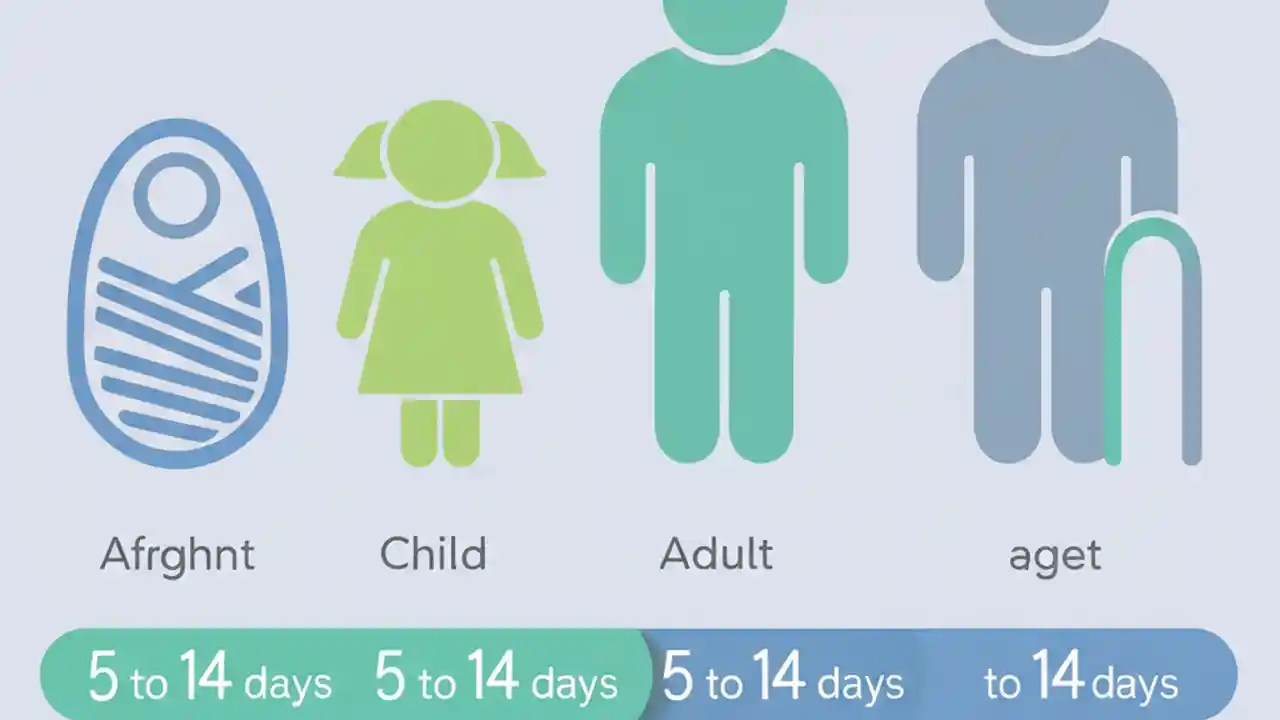 Afrghnt Child Adult aget

5 to 14 days 5 to 14 days 5 to 14 days to 14 days