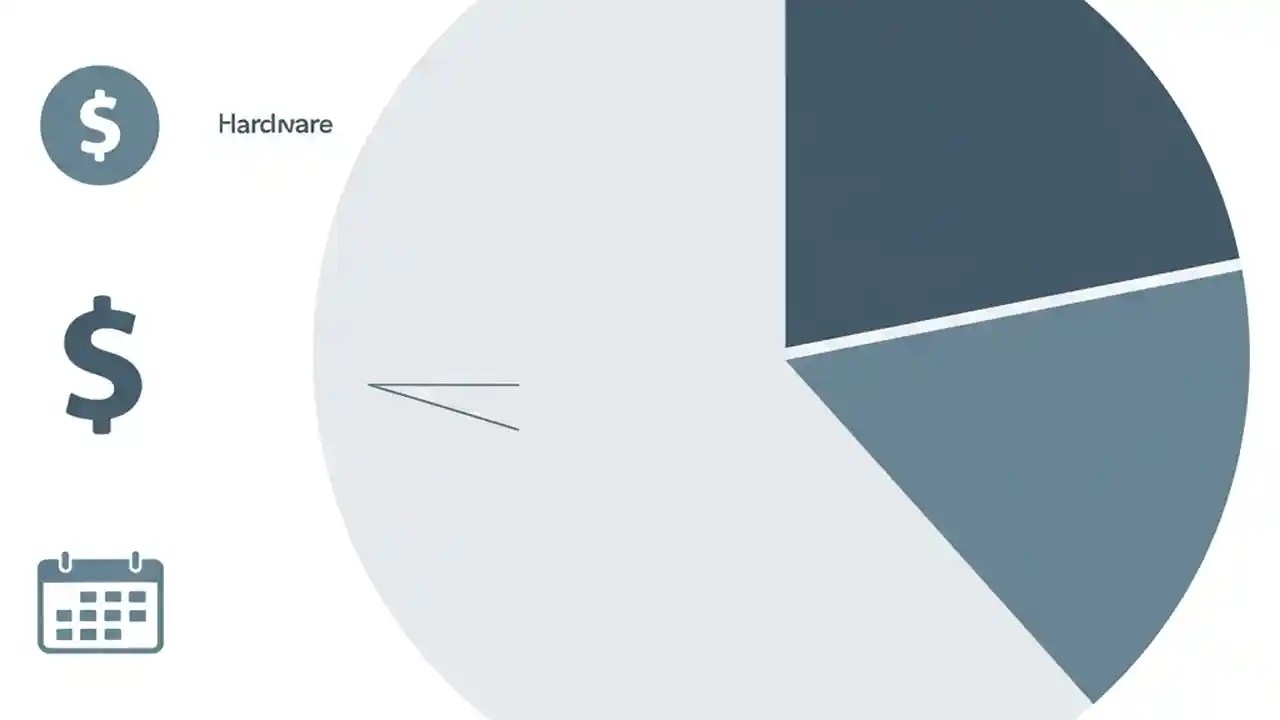 $

Hardware

$