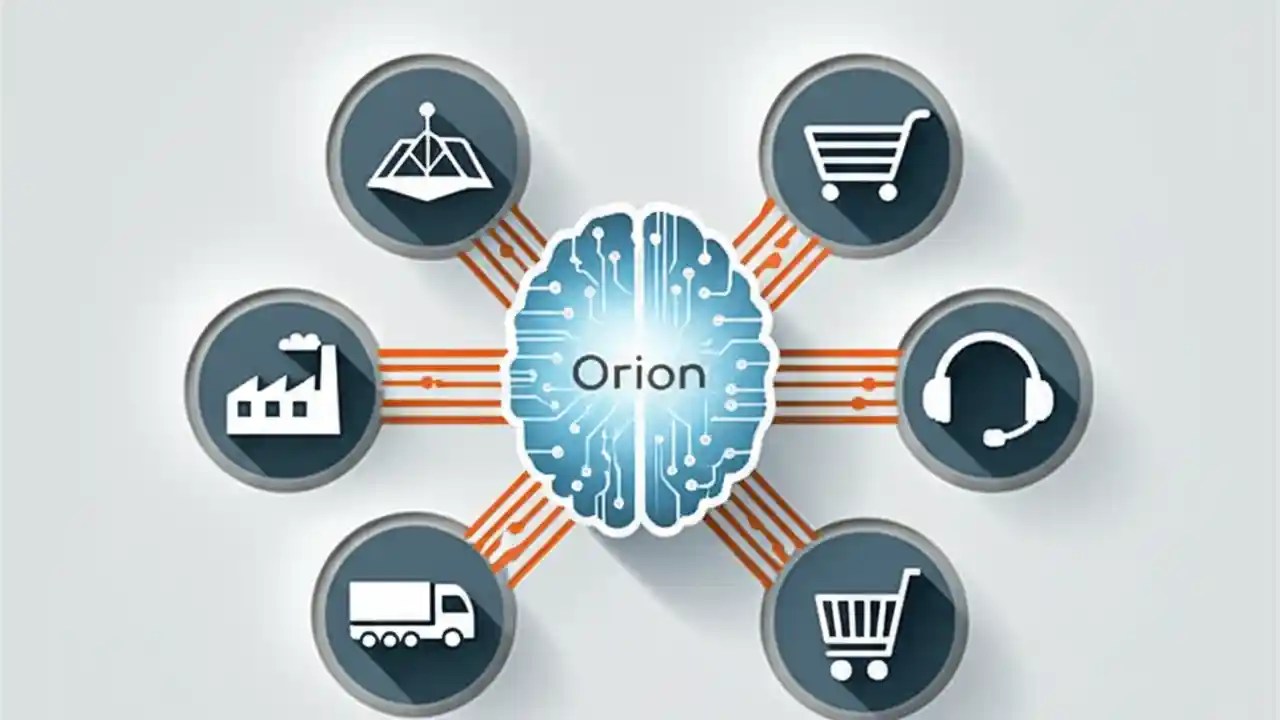 Orion