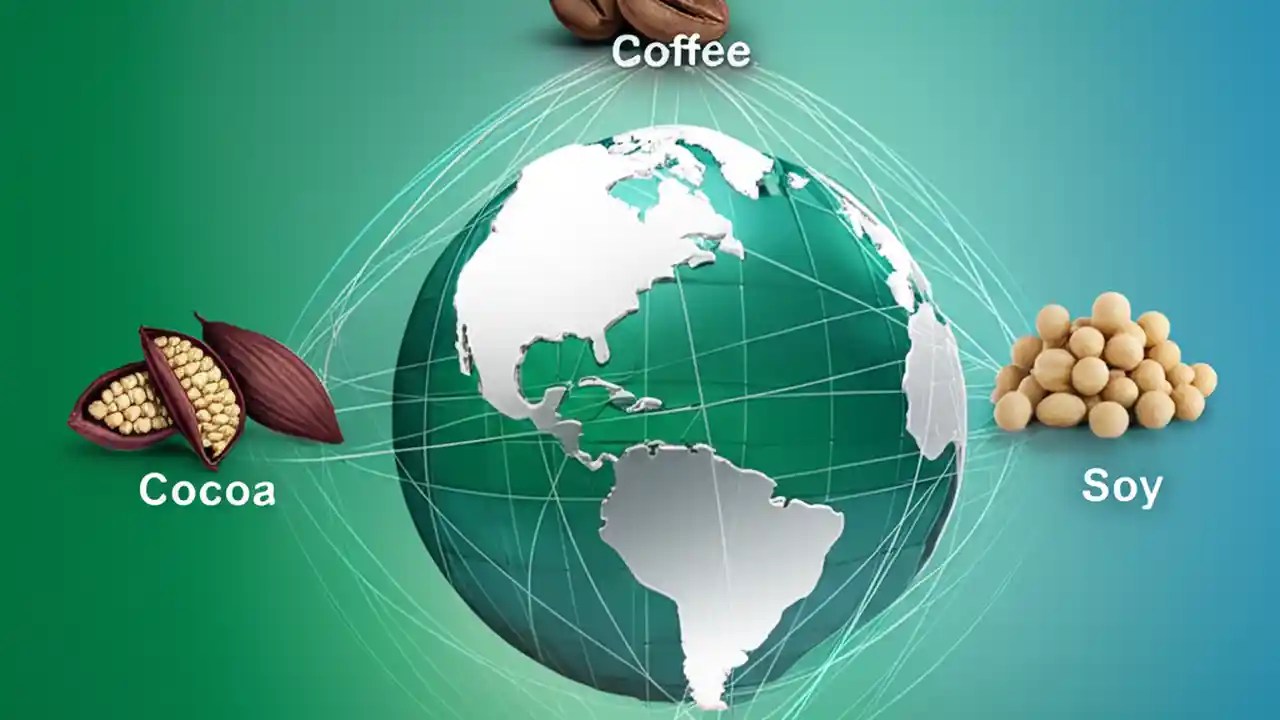 Coffee

Cocoa

Soy