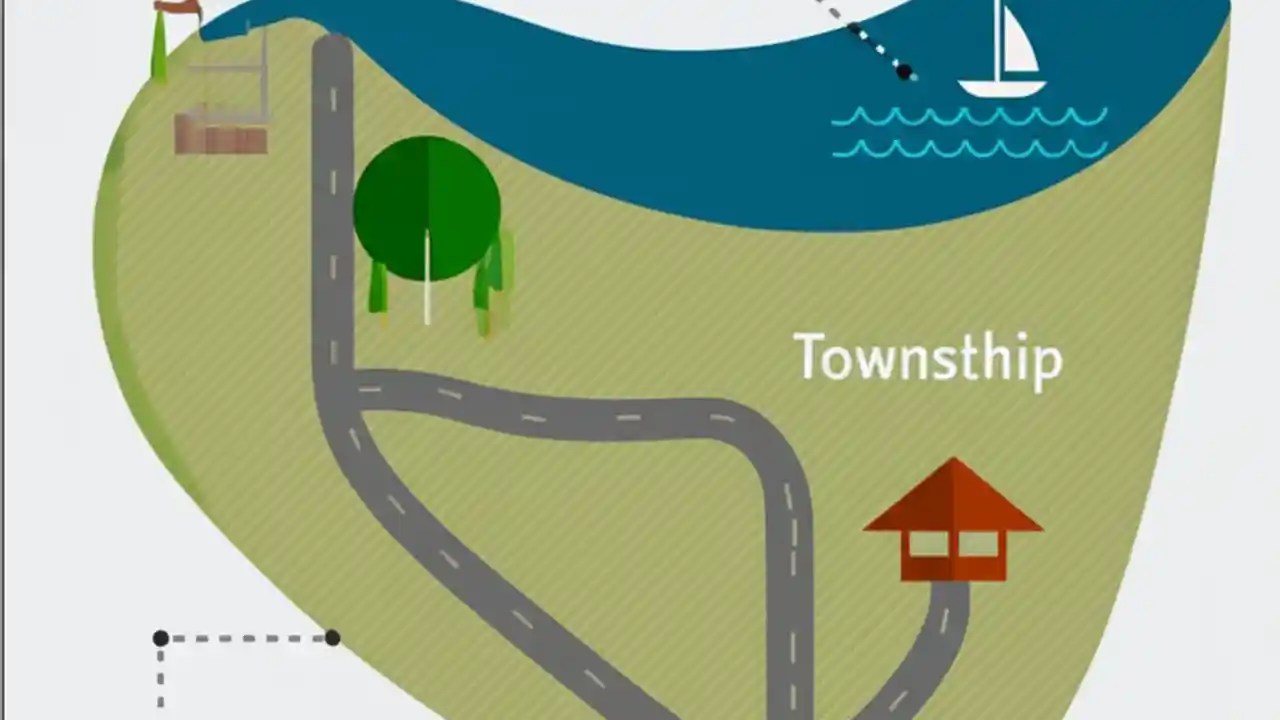 Townsthip