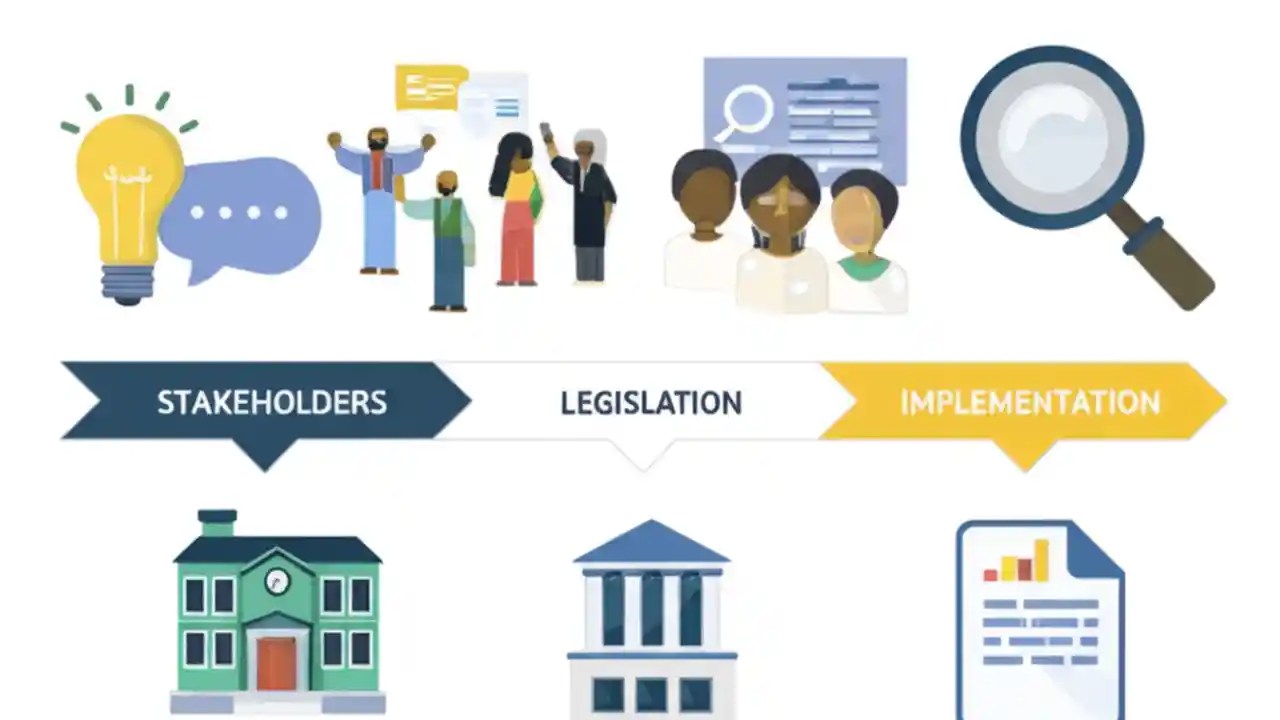 STAKEHOLDERS

LEGISLATION

IMPLEMENTATION