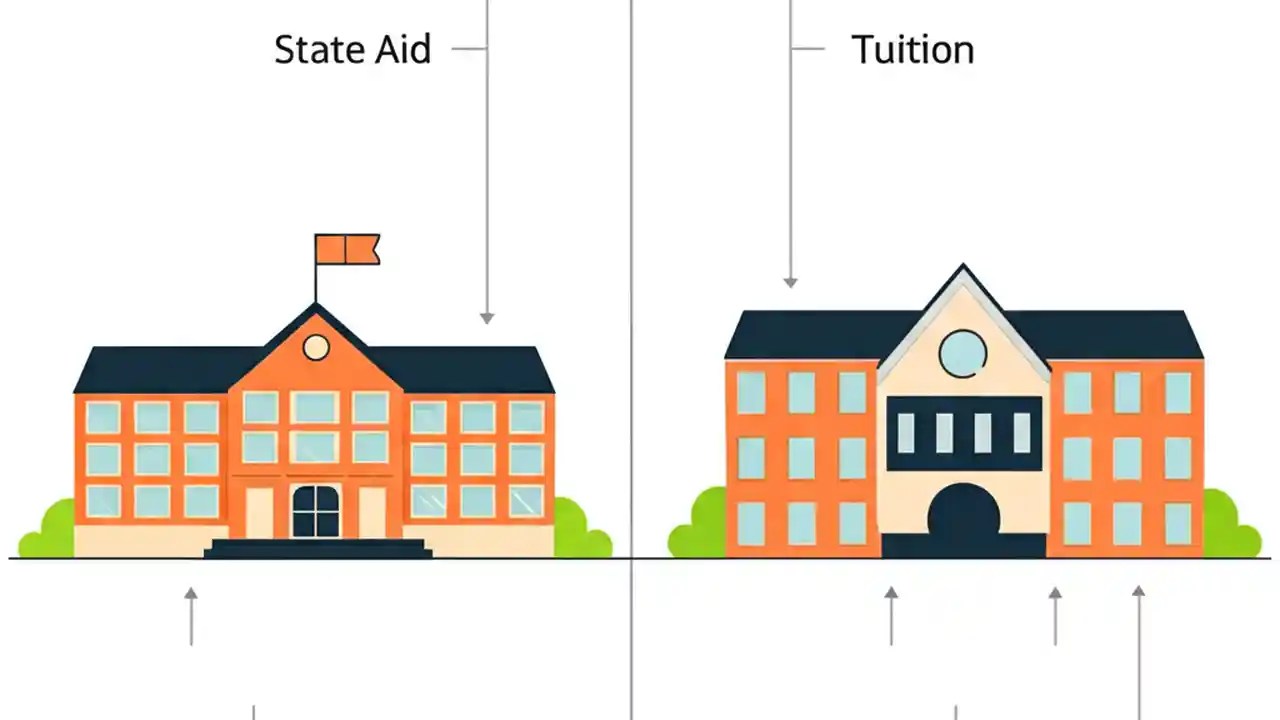 State Aid

Tuition