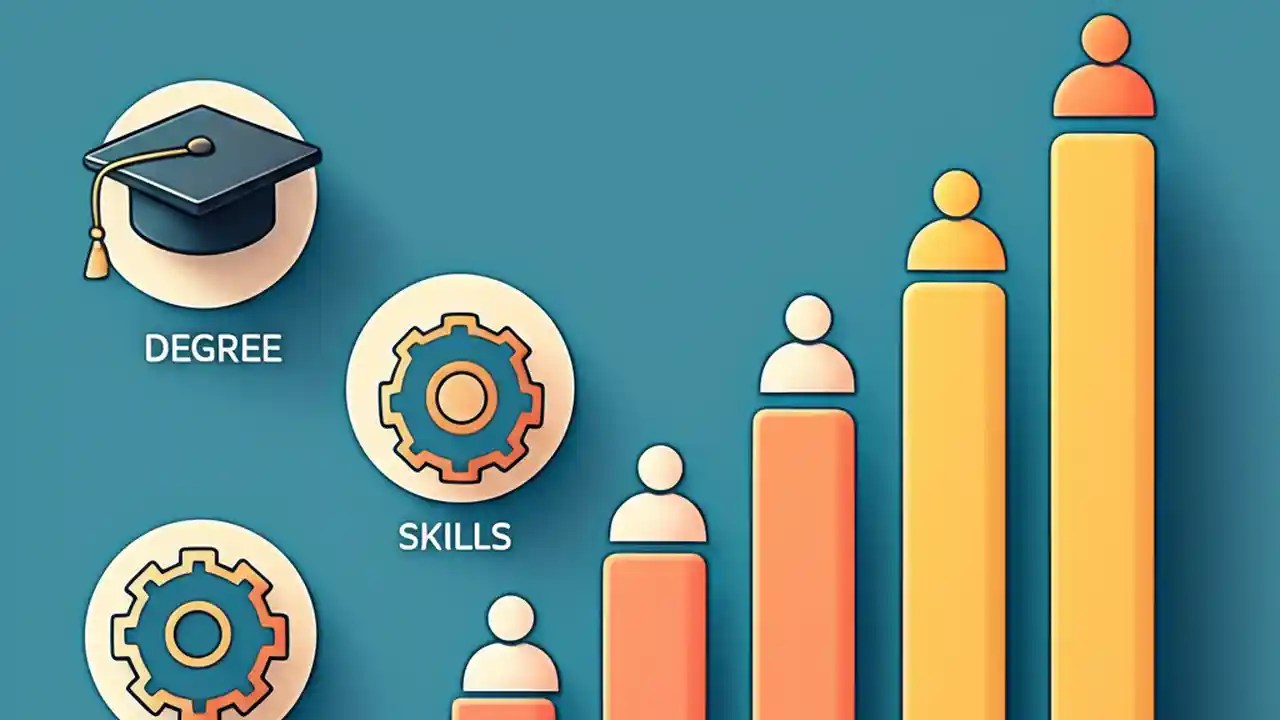 DEGREE

SKILLS