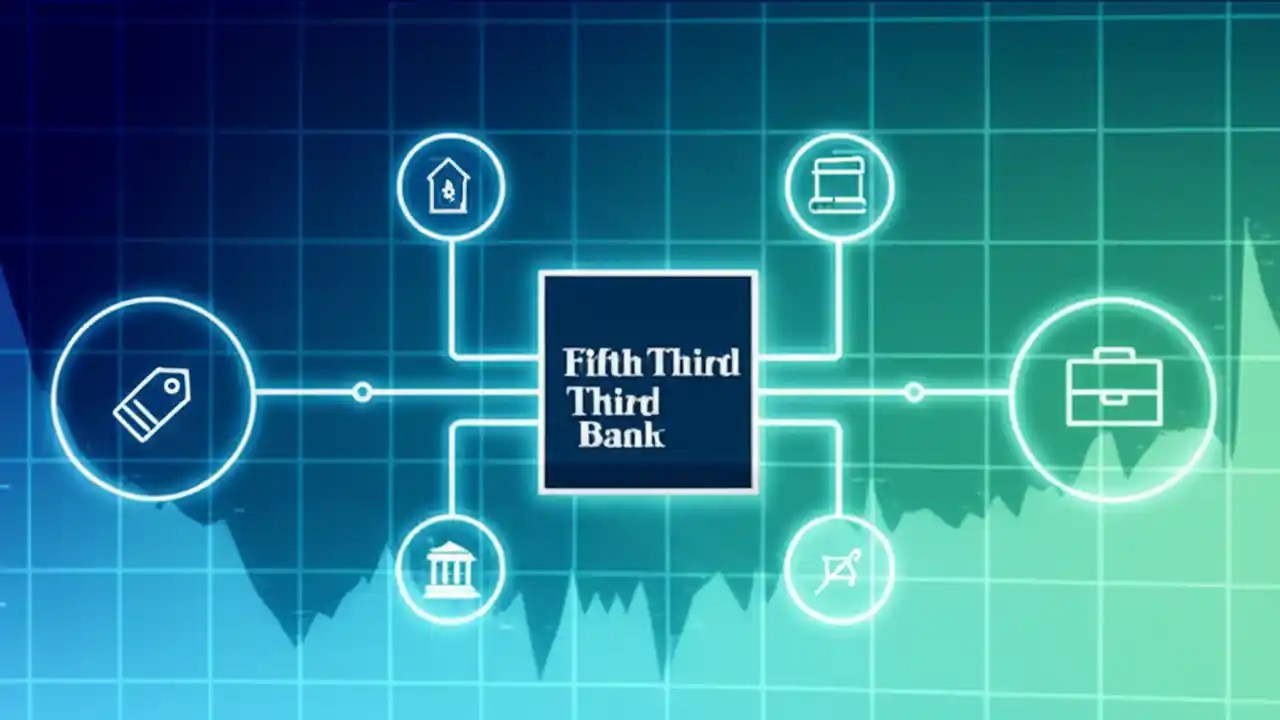 Fifth Third
Third
Bank