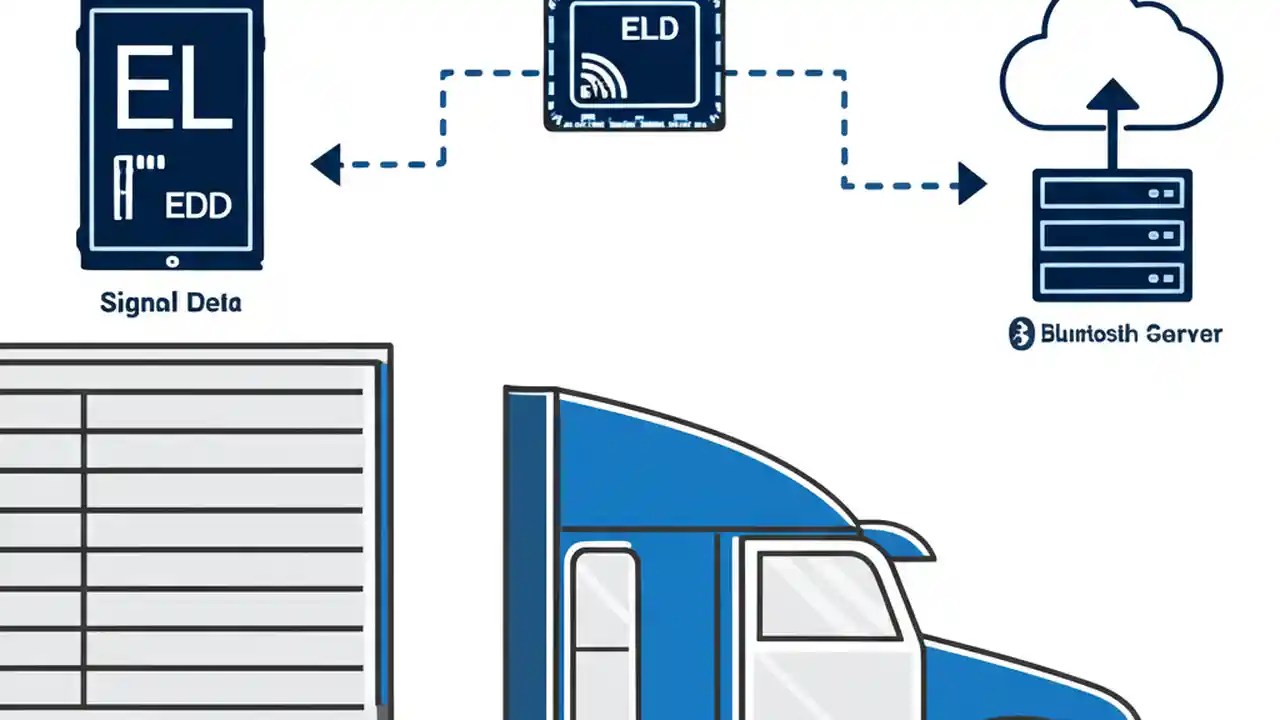 EL
EDD
Signal Deta
ELD
Bluntosth Server