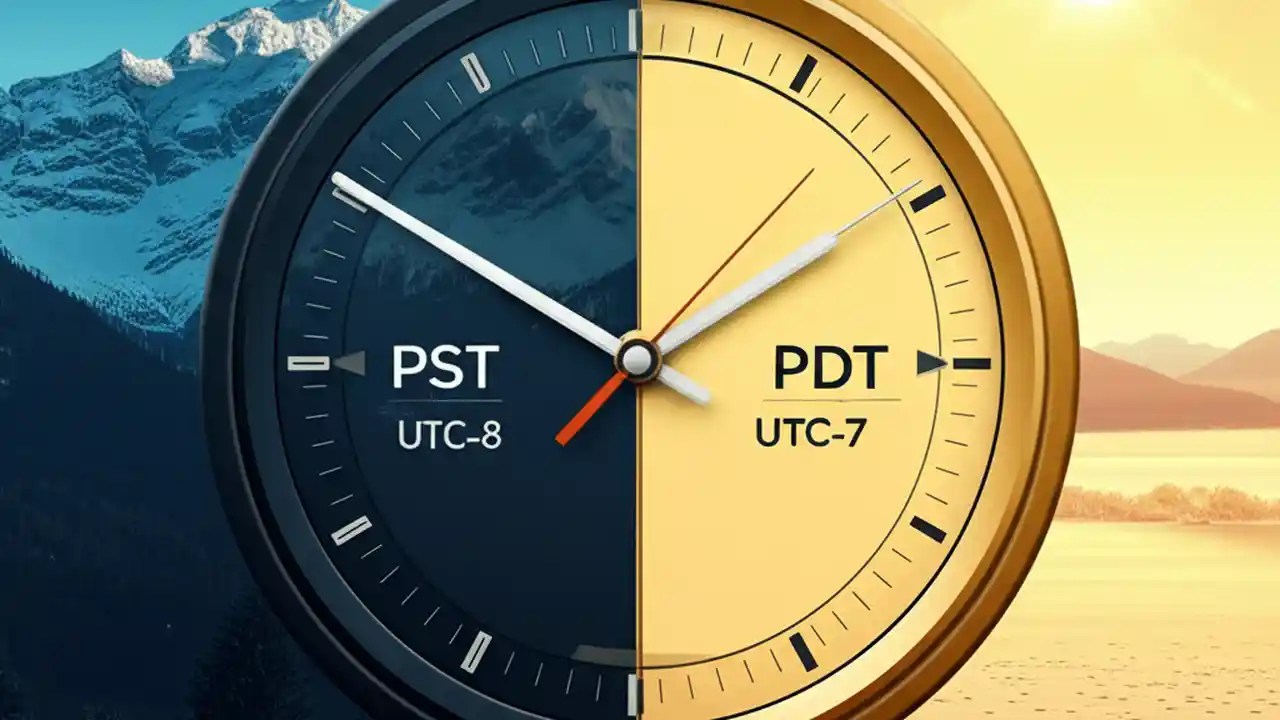 PST
UTC-8

PDT
UTC-7