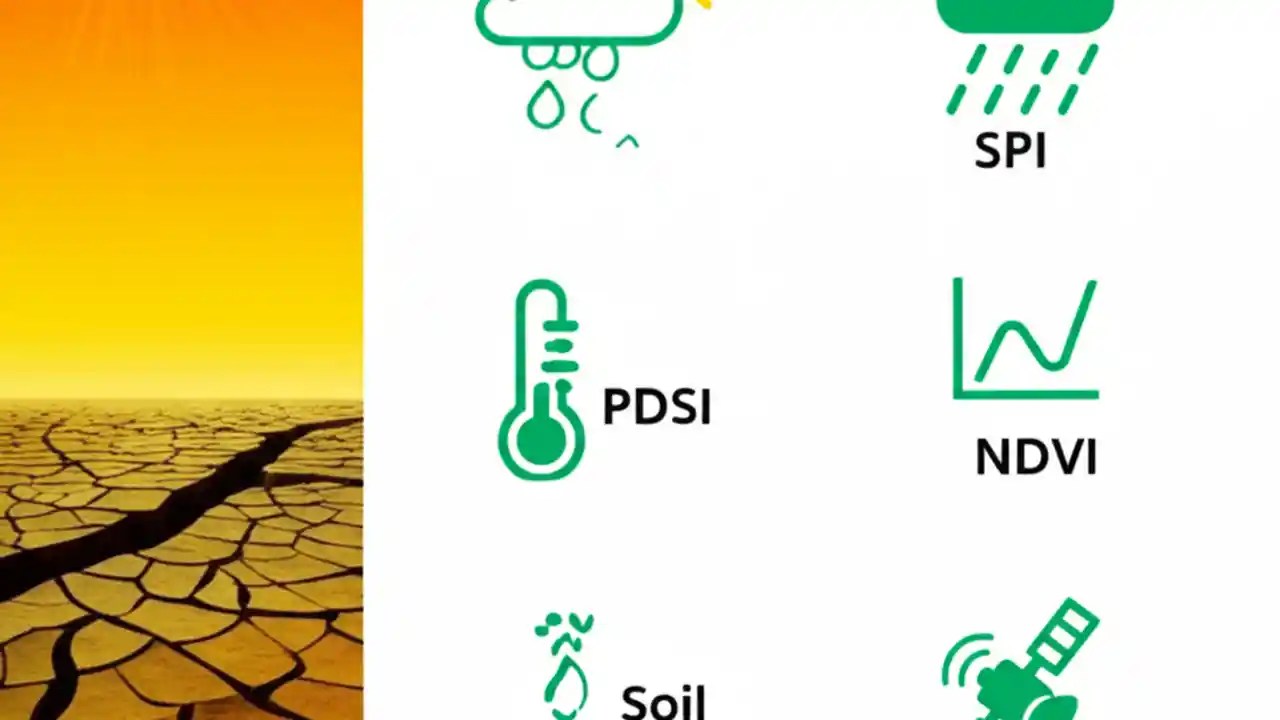 SPI

PDSI

NDVI

Soil