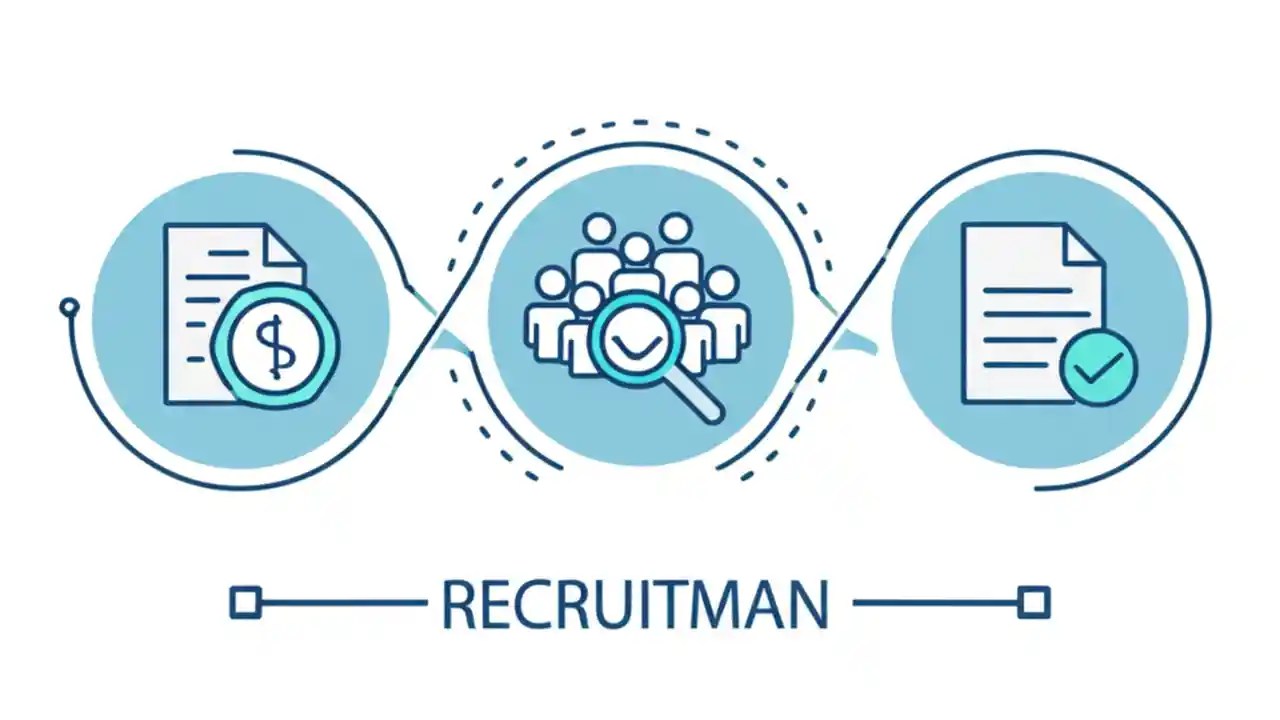 $

RECRUITMAN