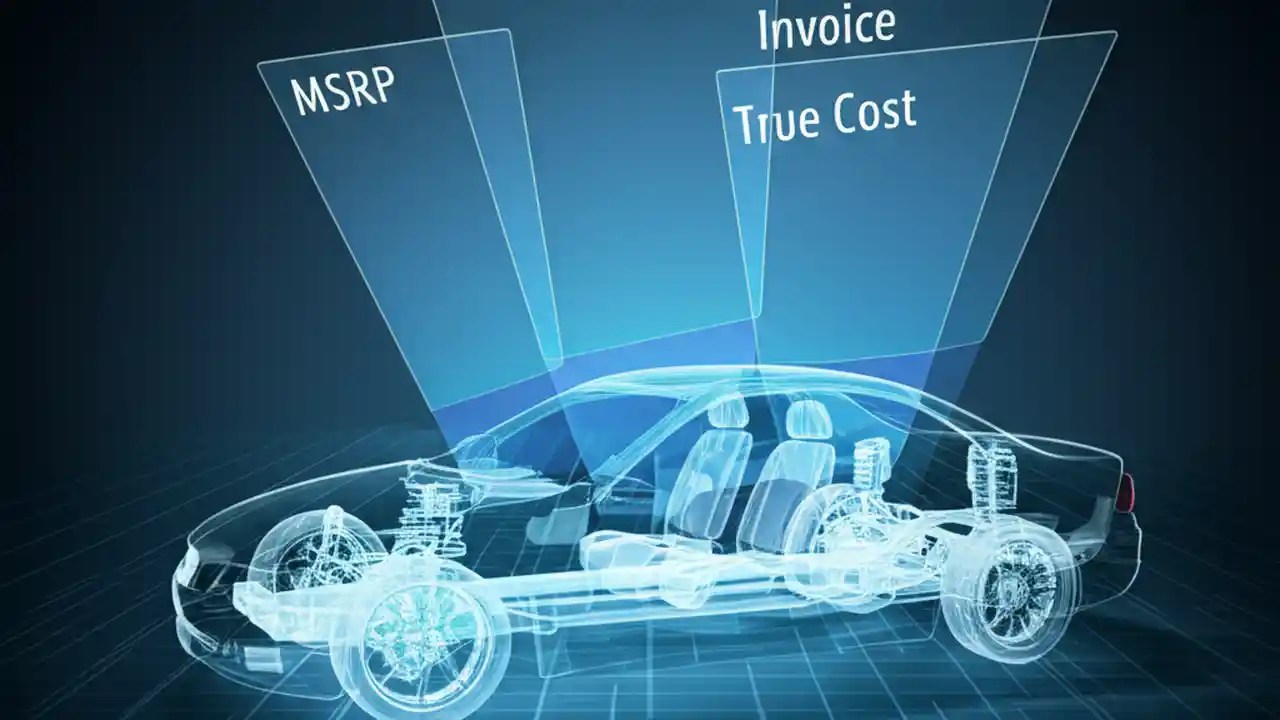 MSRP

Invoice

True Cost