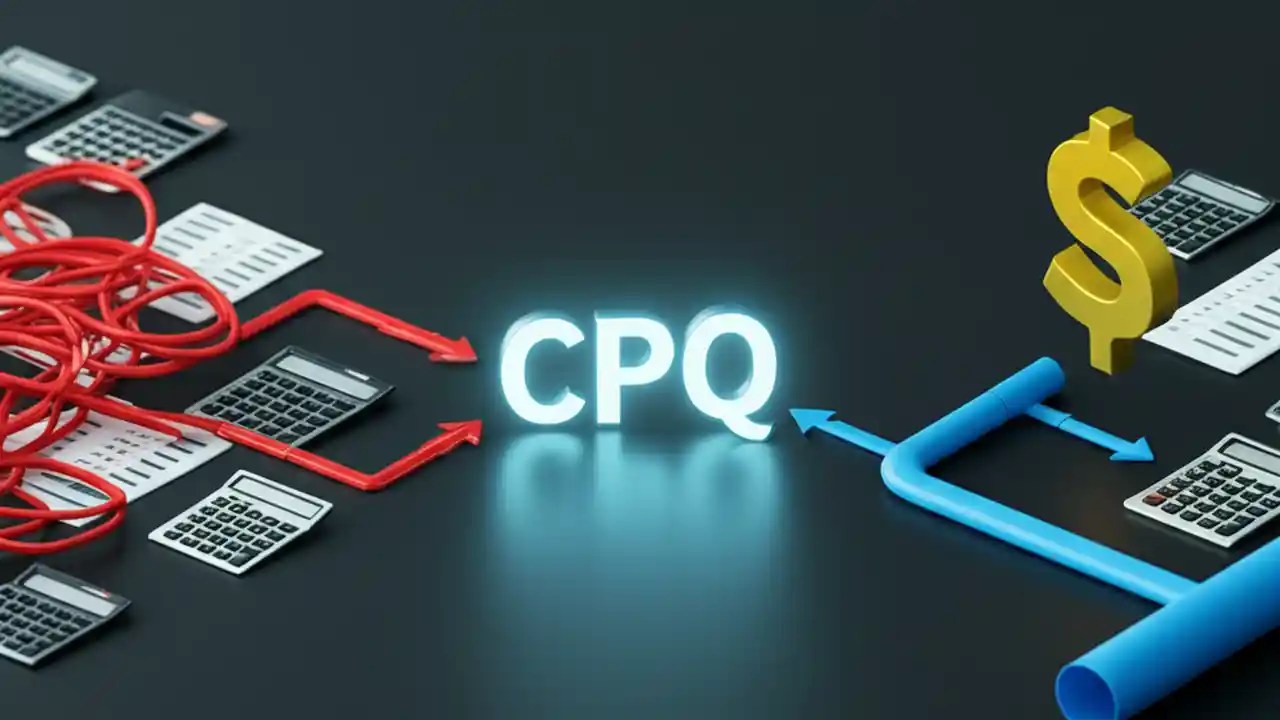 CPQ

$