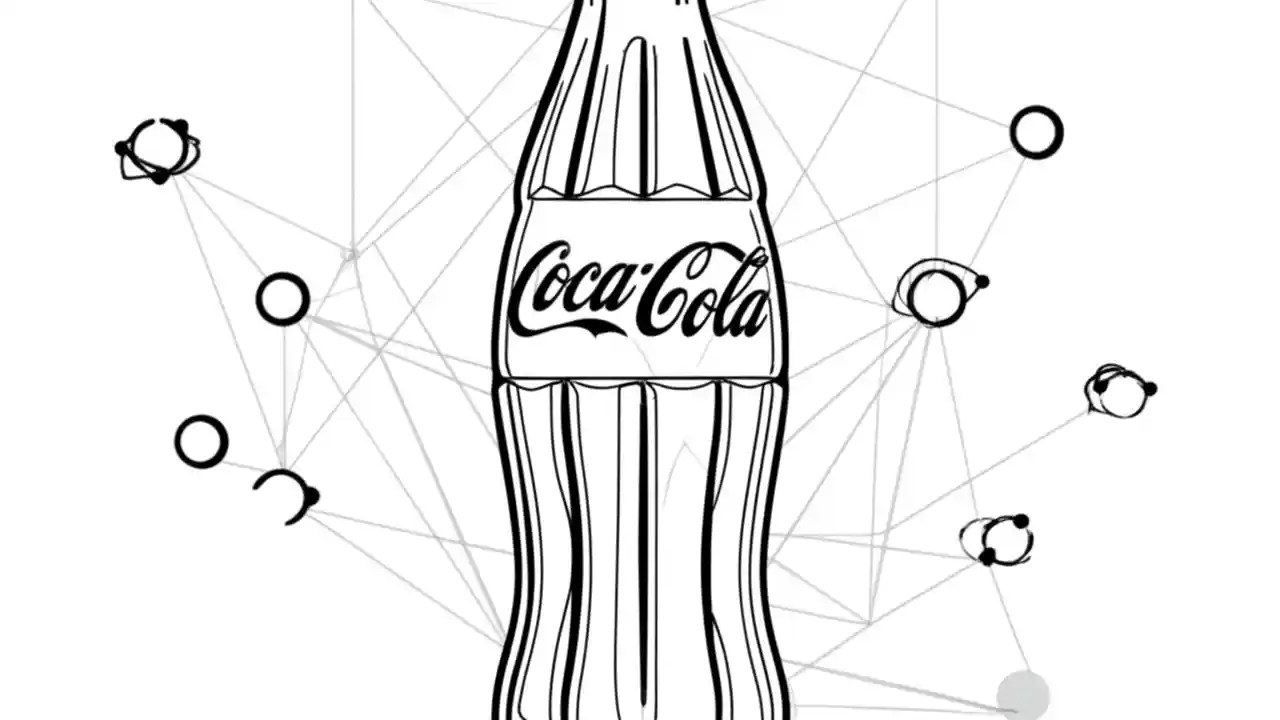 Coca-Cola