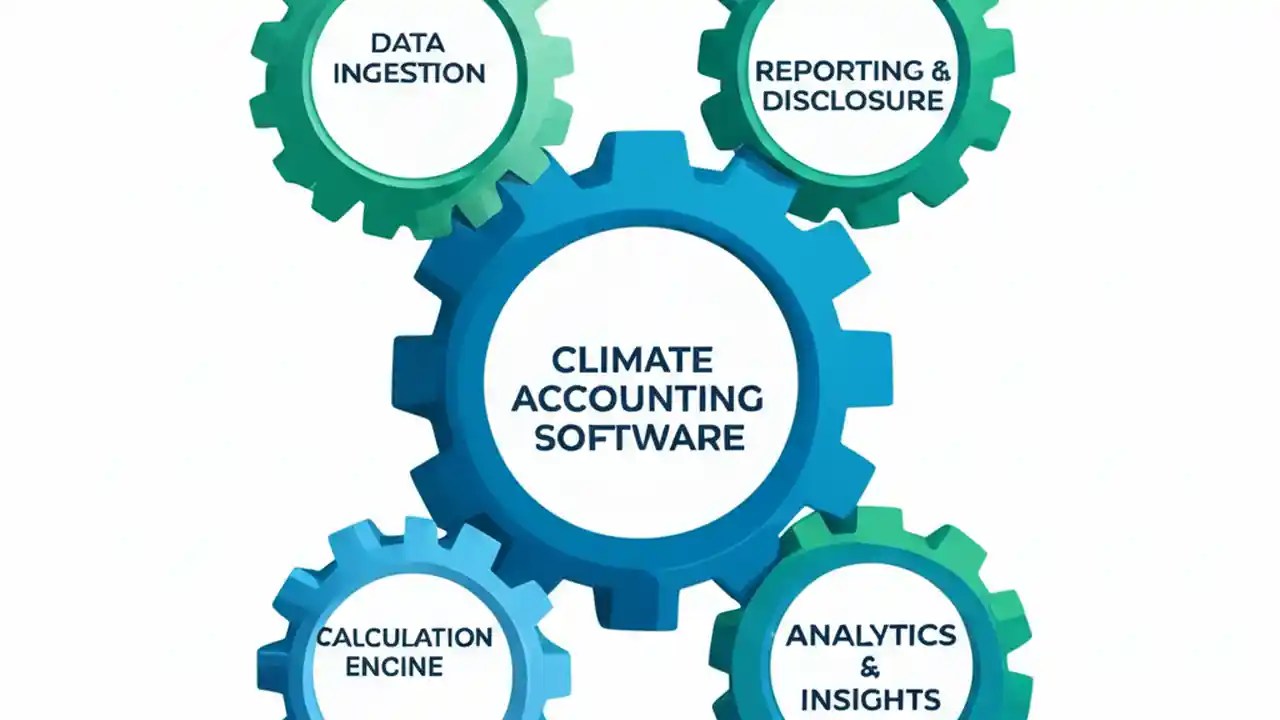 DATA INGESTION

REPORTING & DISCLOSURE

CLIMATE ACCOUNTING SOFTWARE

CALCULATION ENCINE

ANALYTICS & INSIGHTS