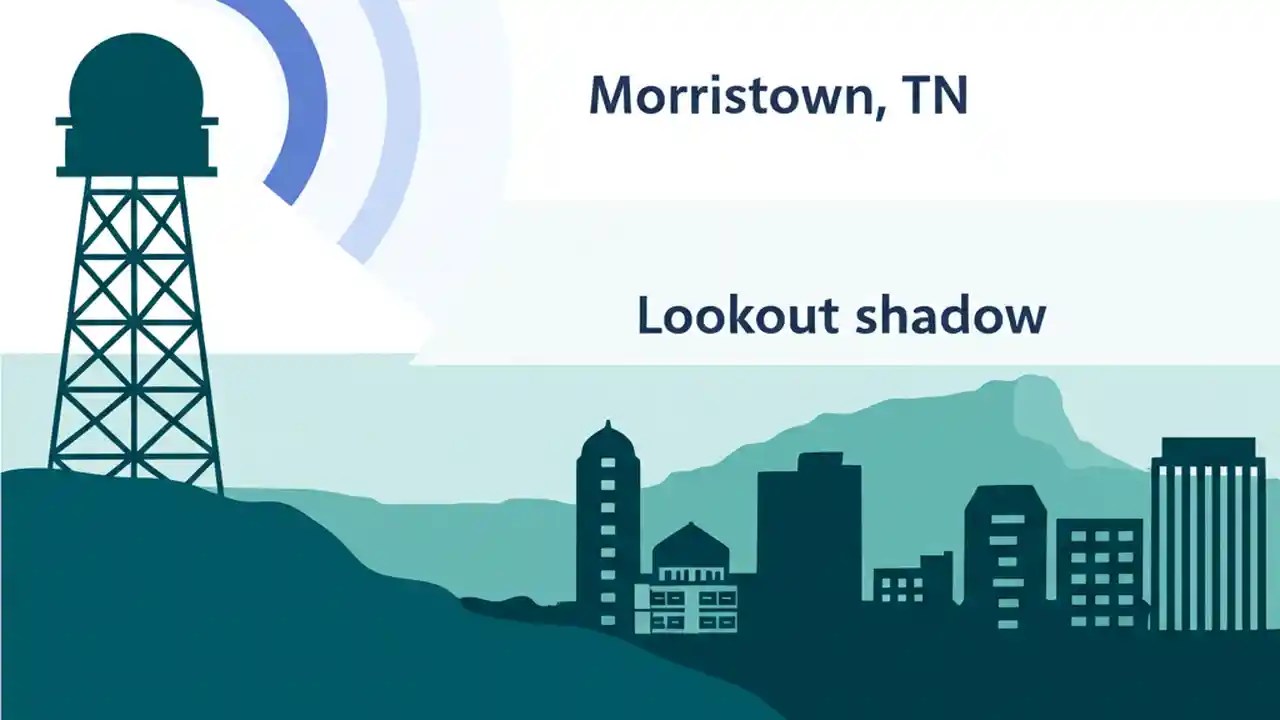 Morristown, TN

Lookout shadow