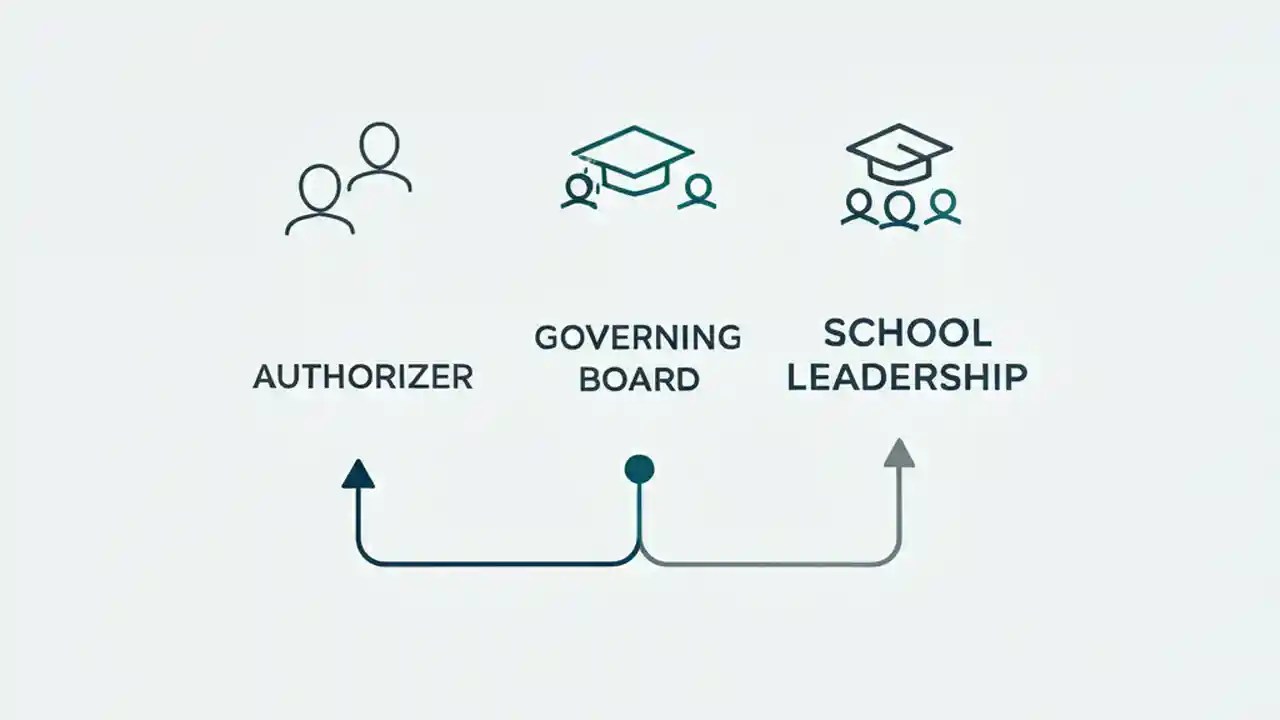 AUTHORIZER

GOVERNING BOARD

SCHOOL LEADERSHIP