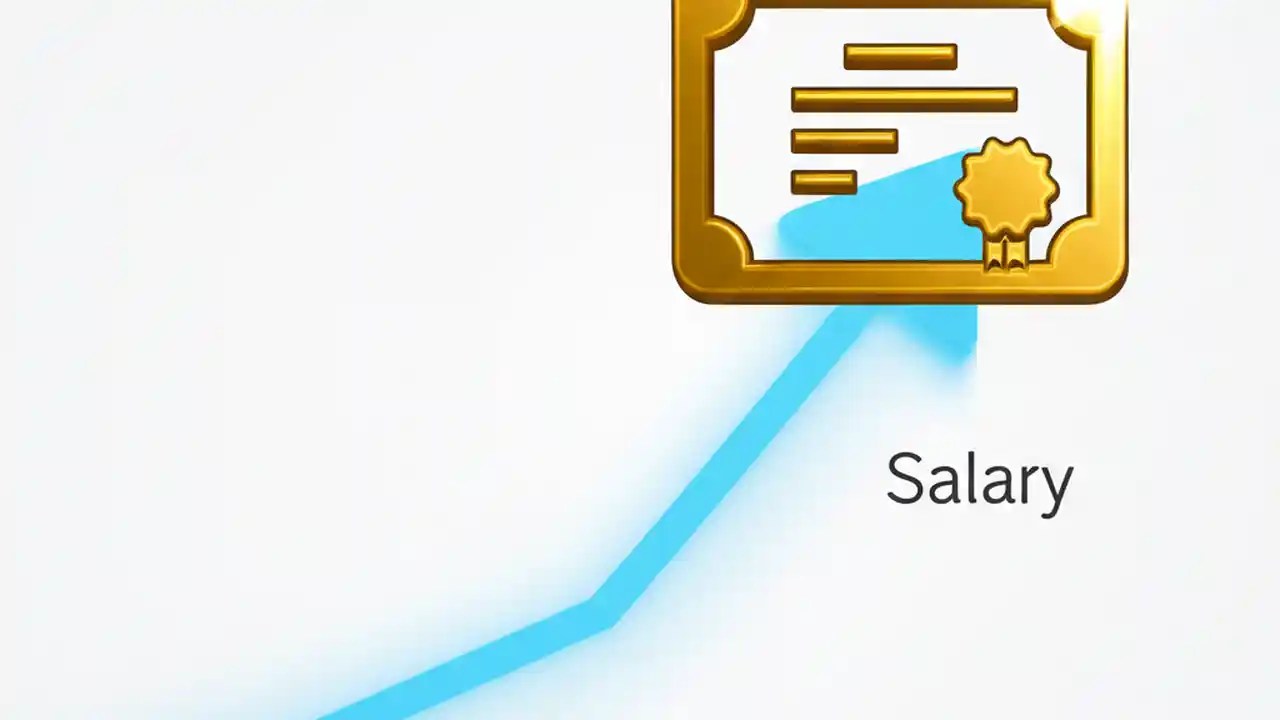 Salary