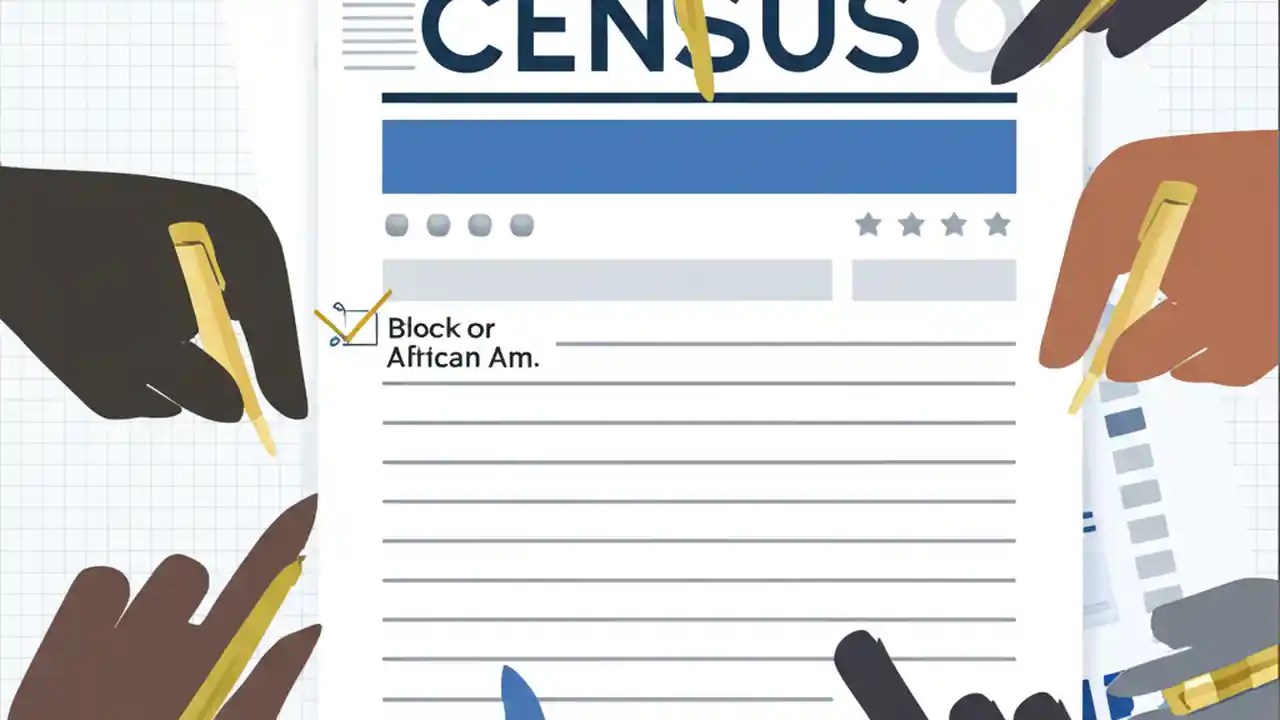 CENSUS

Block or
Aftican Am.