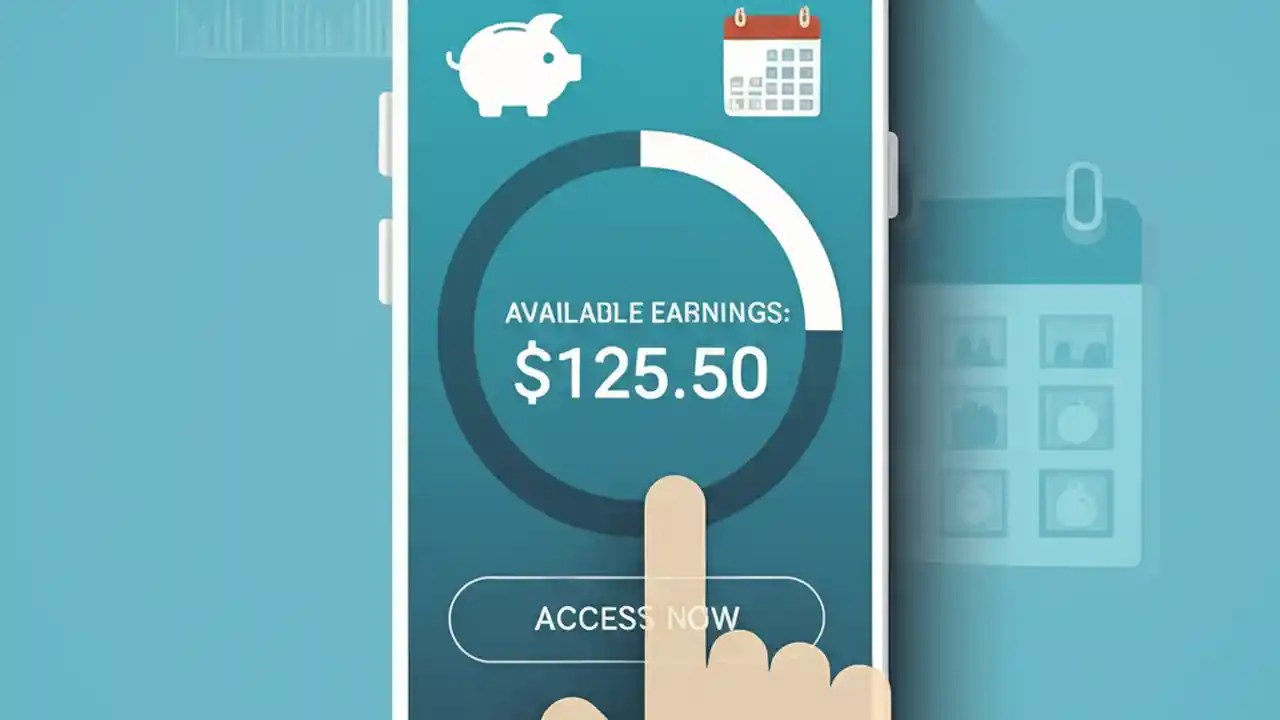 AVAILABLE EARNINGS:
$125.50

ACCESS NOW