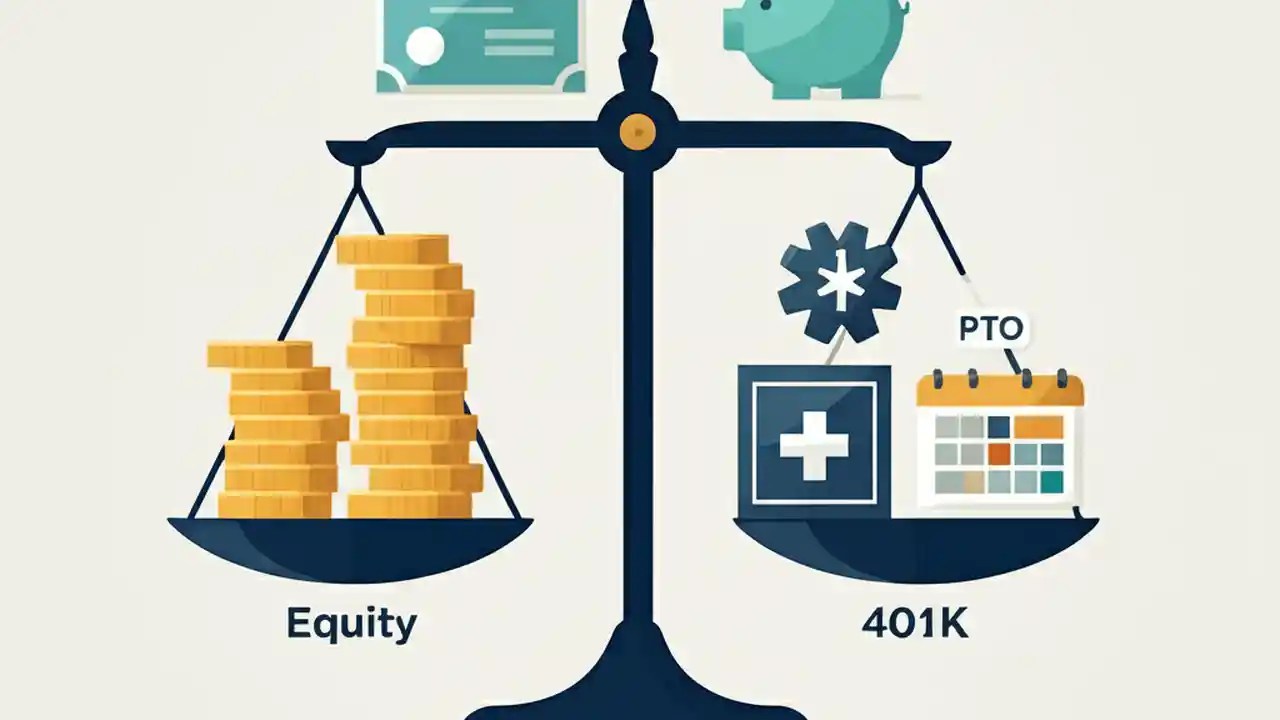 PTO

Equity

401K