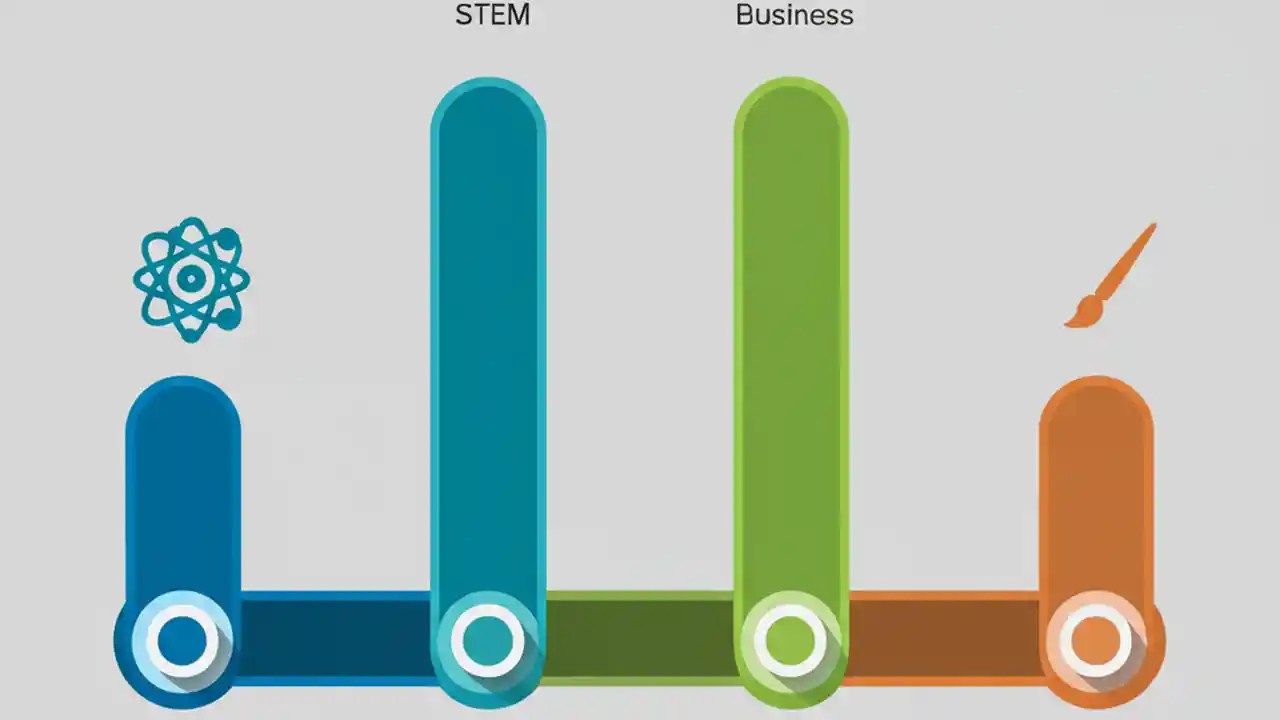 STEM

Business