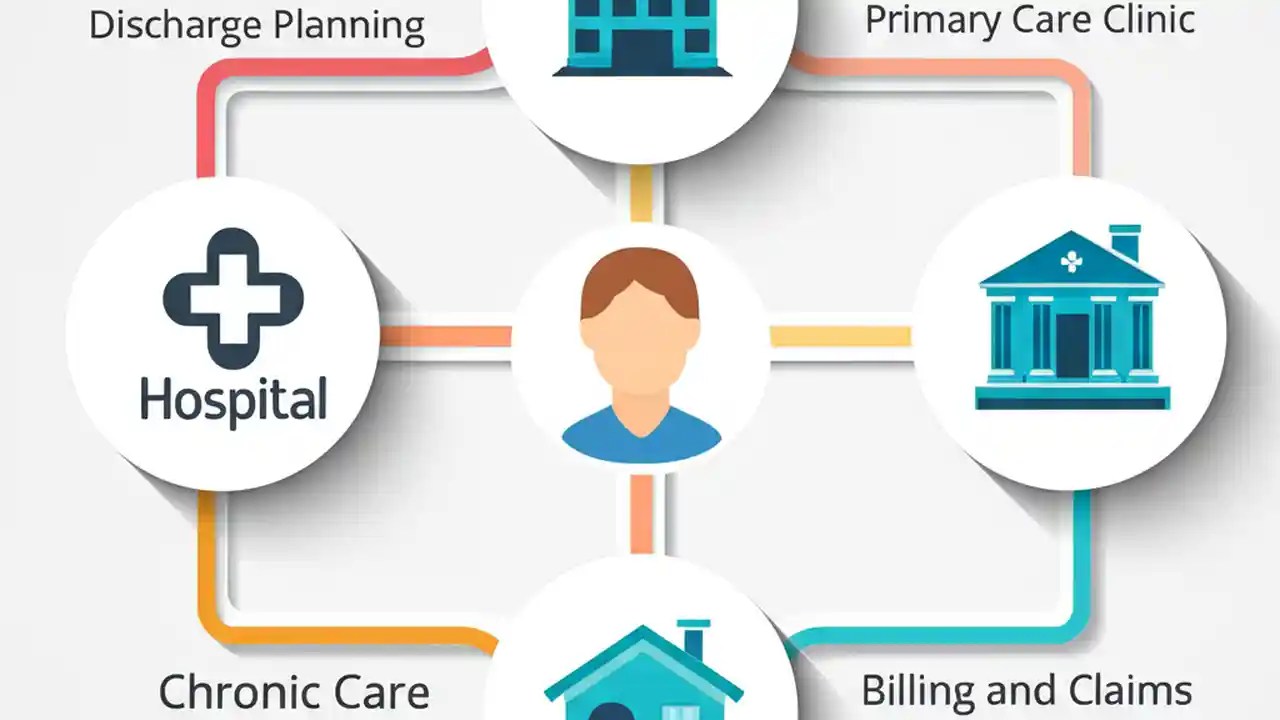 Discharge Planning

Primary Care Clinic

Hospital

Chronic Care

Billing and Claims