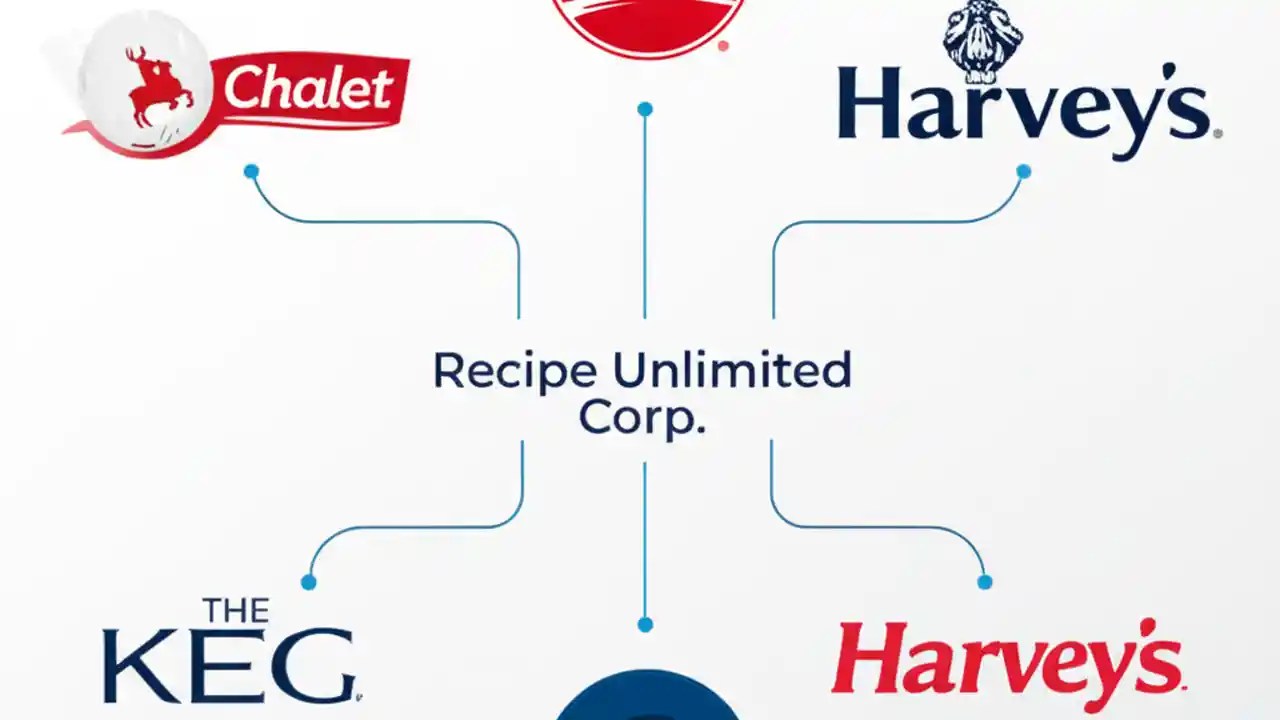 Chalet

Harvey's

Recipe Unlimited Corp.

THE KEG

Harvey's