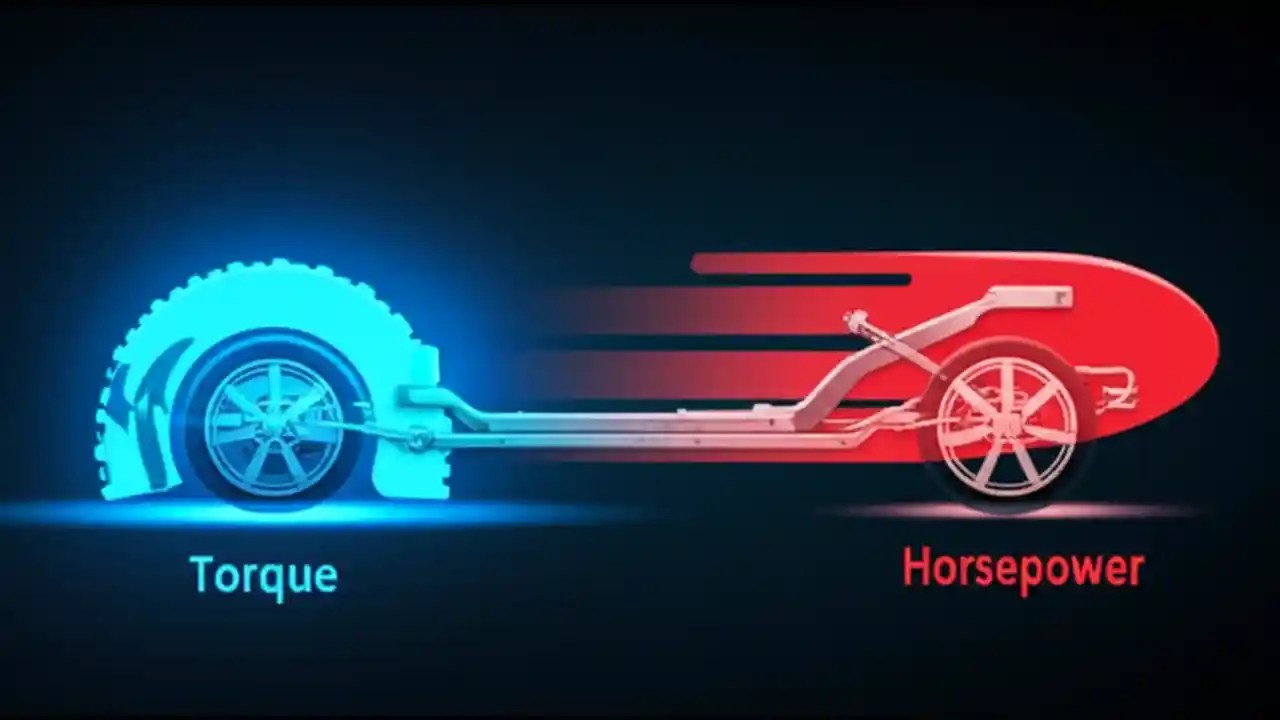 Torque

Horsepower