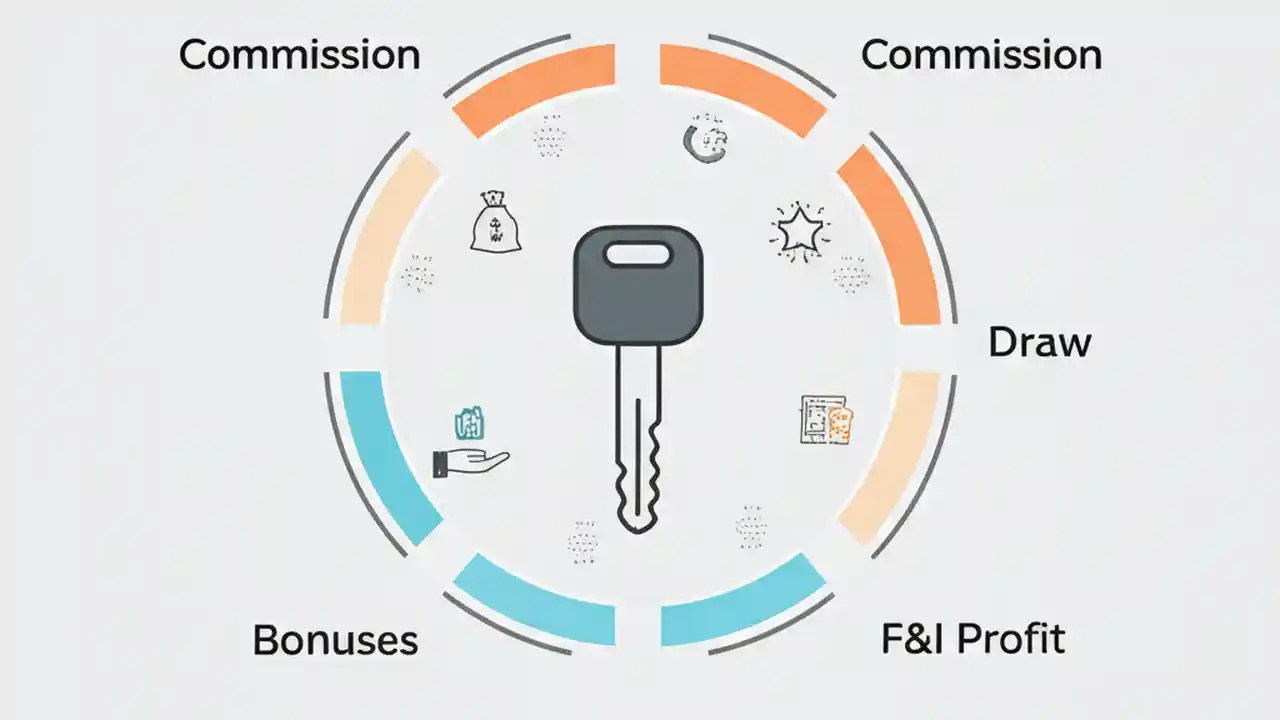 Commission

Commission

Draw

Bonuses

F&I Profit