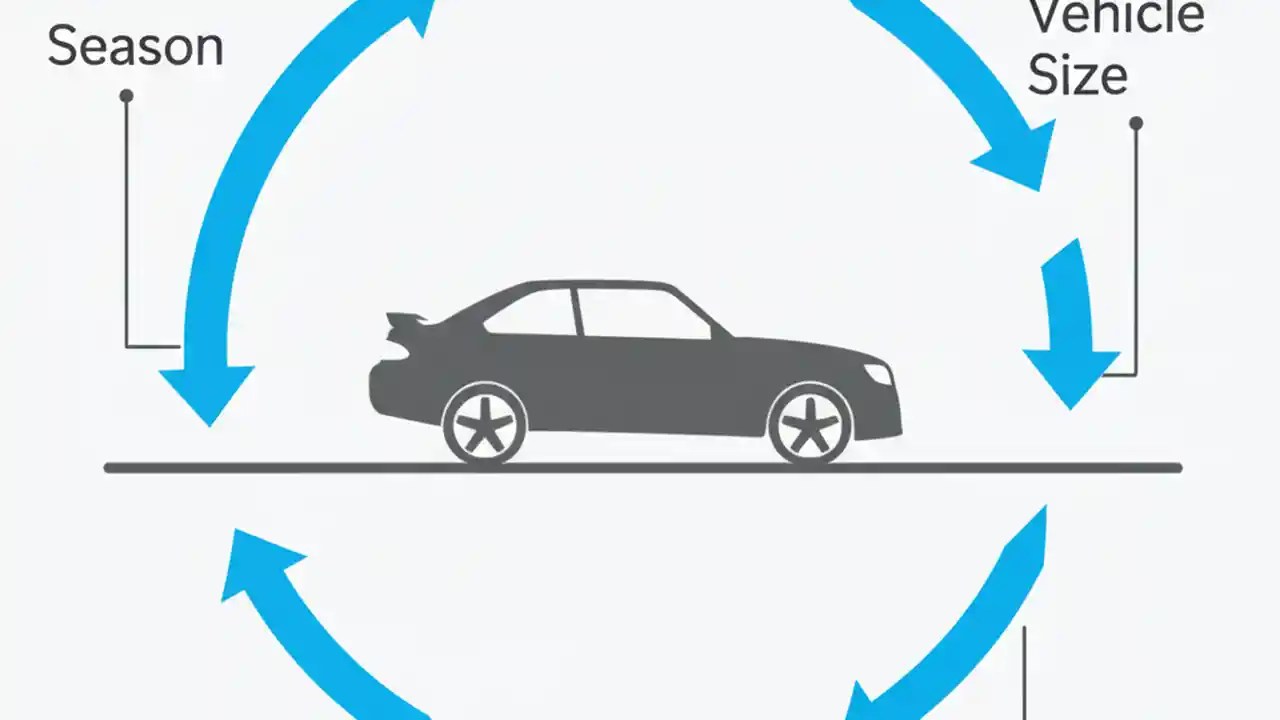 Season

Vehicle Size