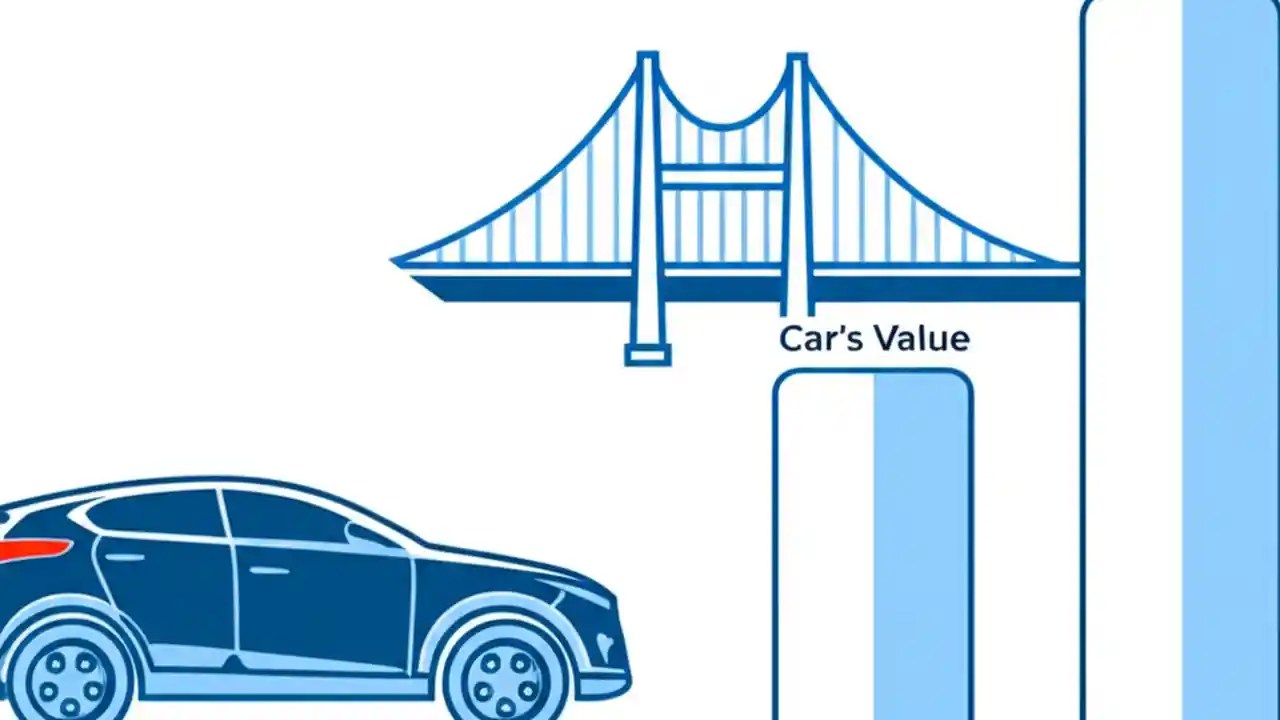 Car's Value