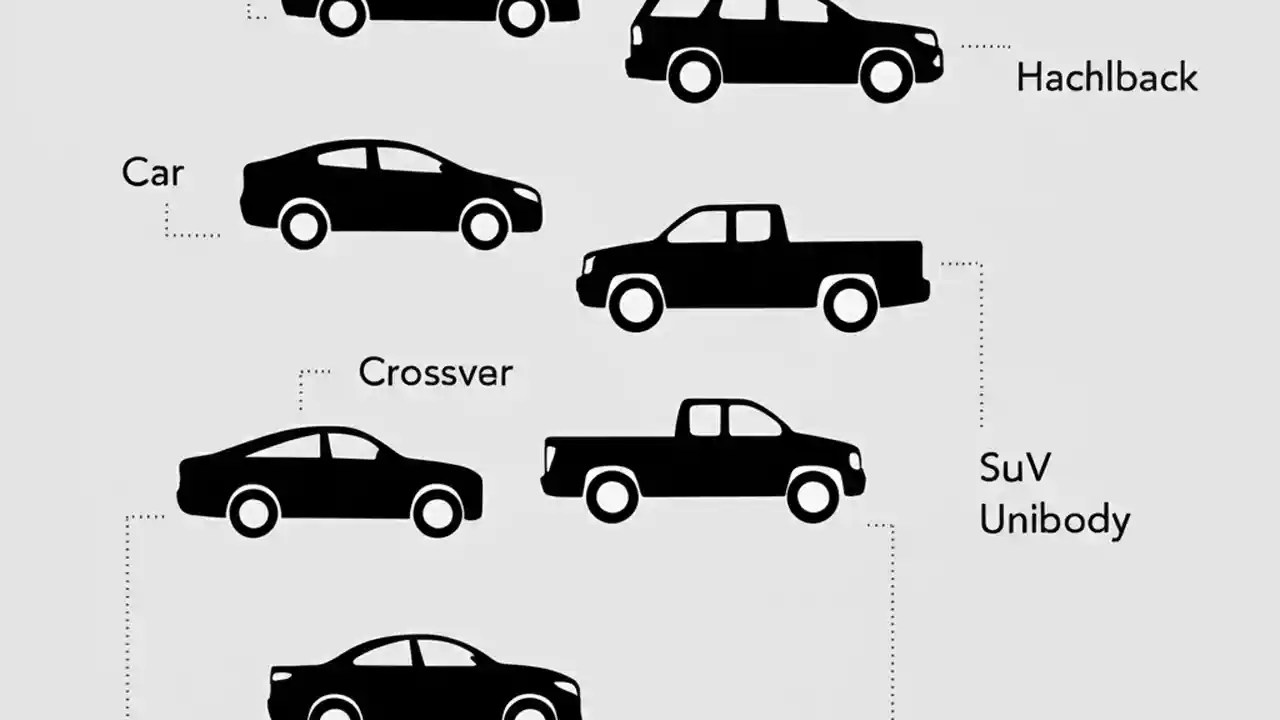 Hachlback

Car

Crossver

SuV
Unibody