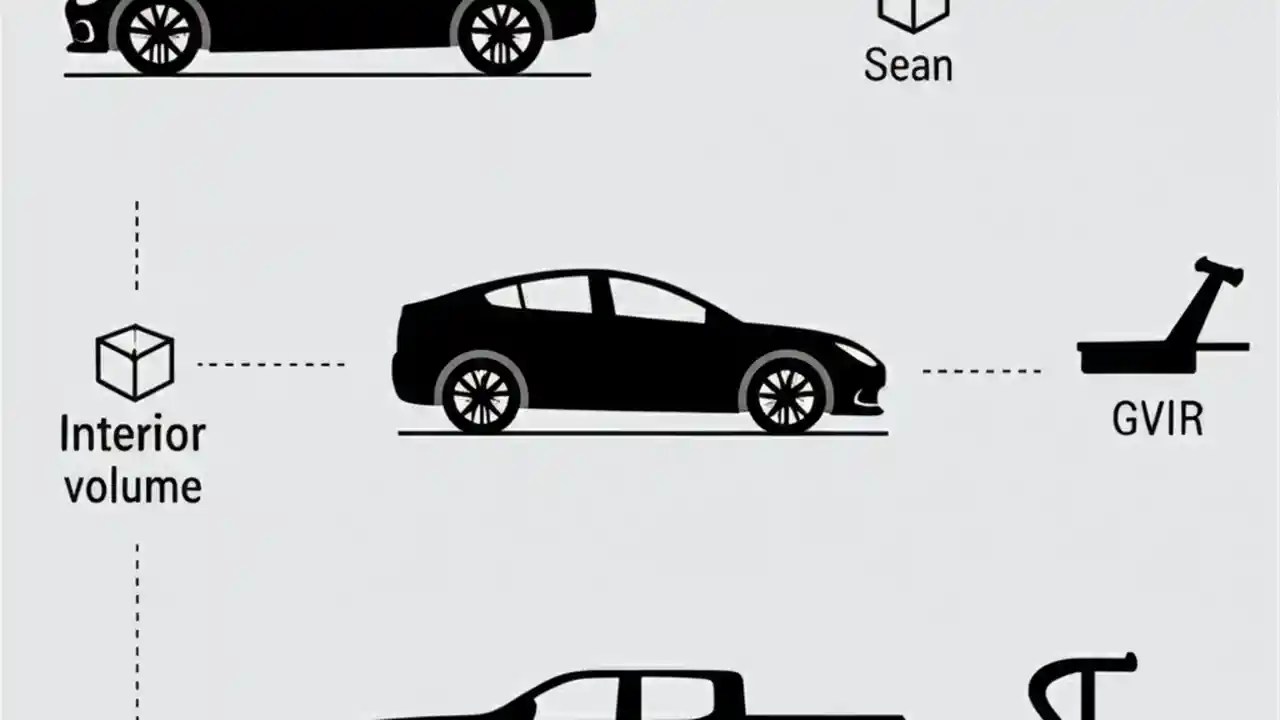 Sean

Interior volume

GVIR