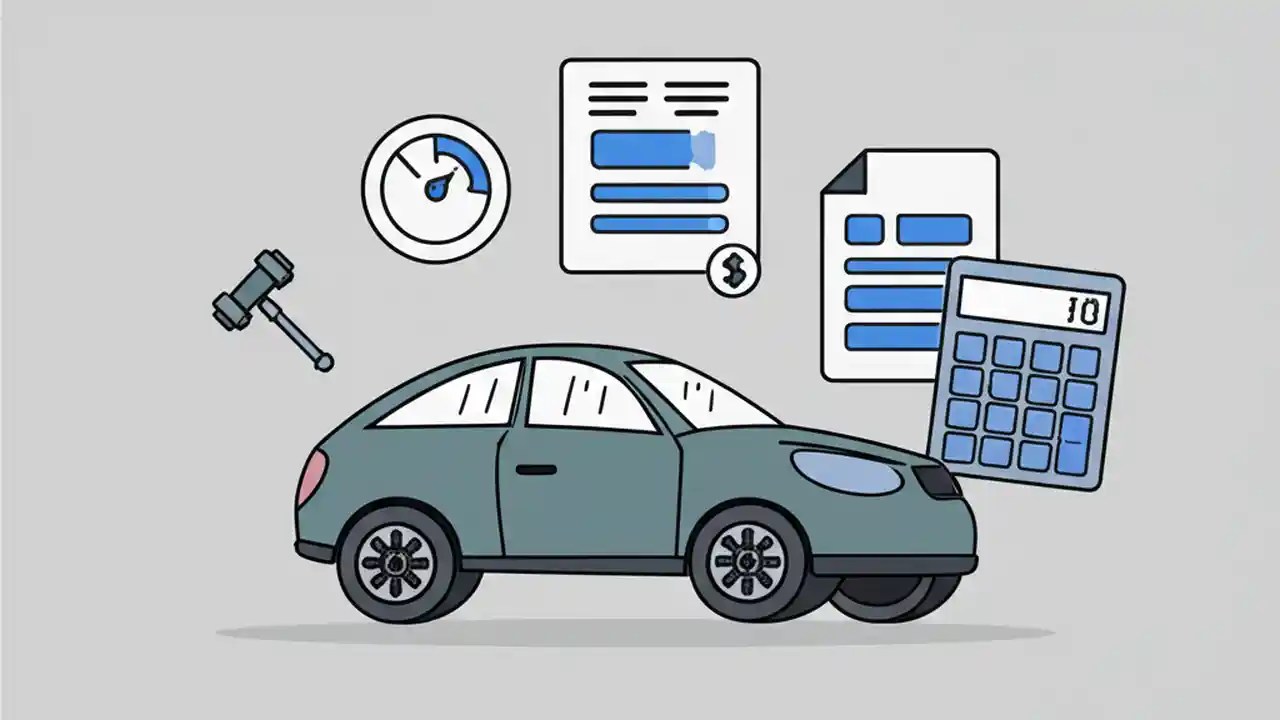 $

10