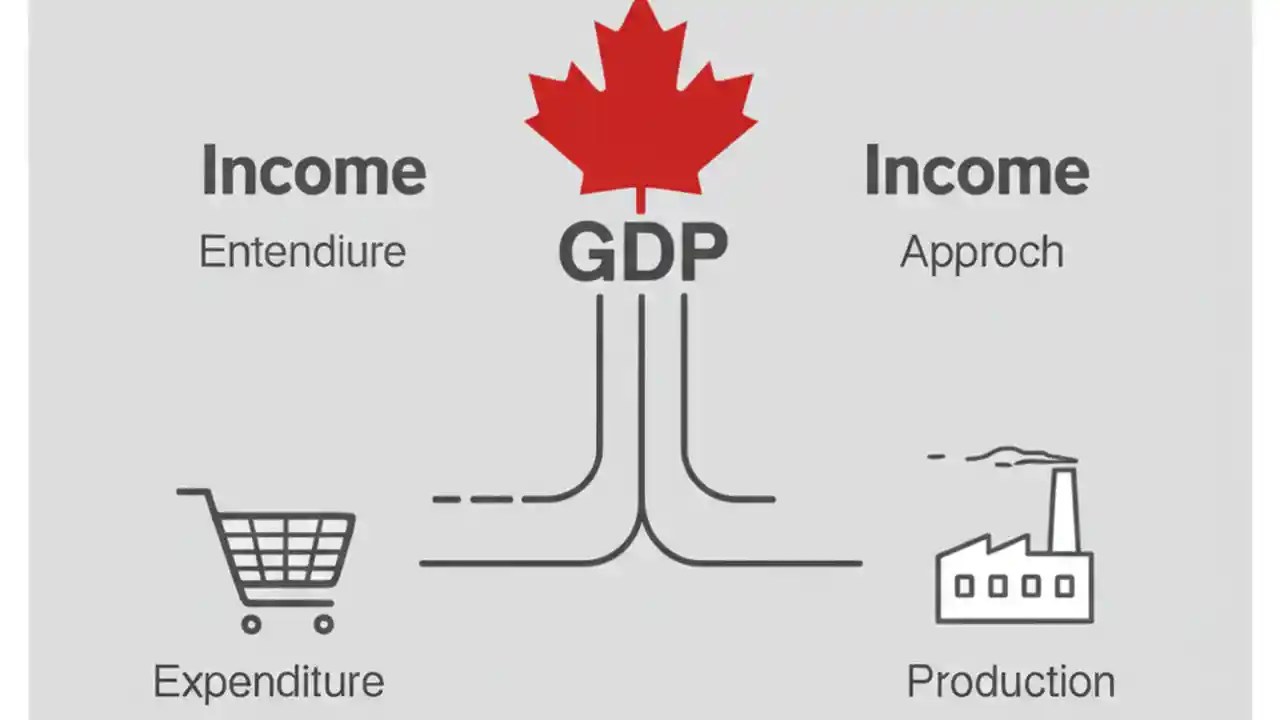 Income
Entendiure

GDP

Income
Approch

Expenditure

Production