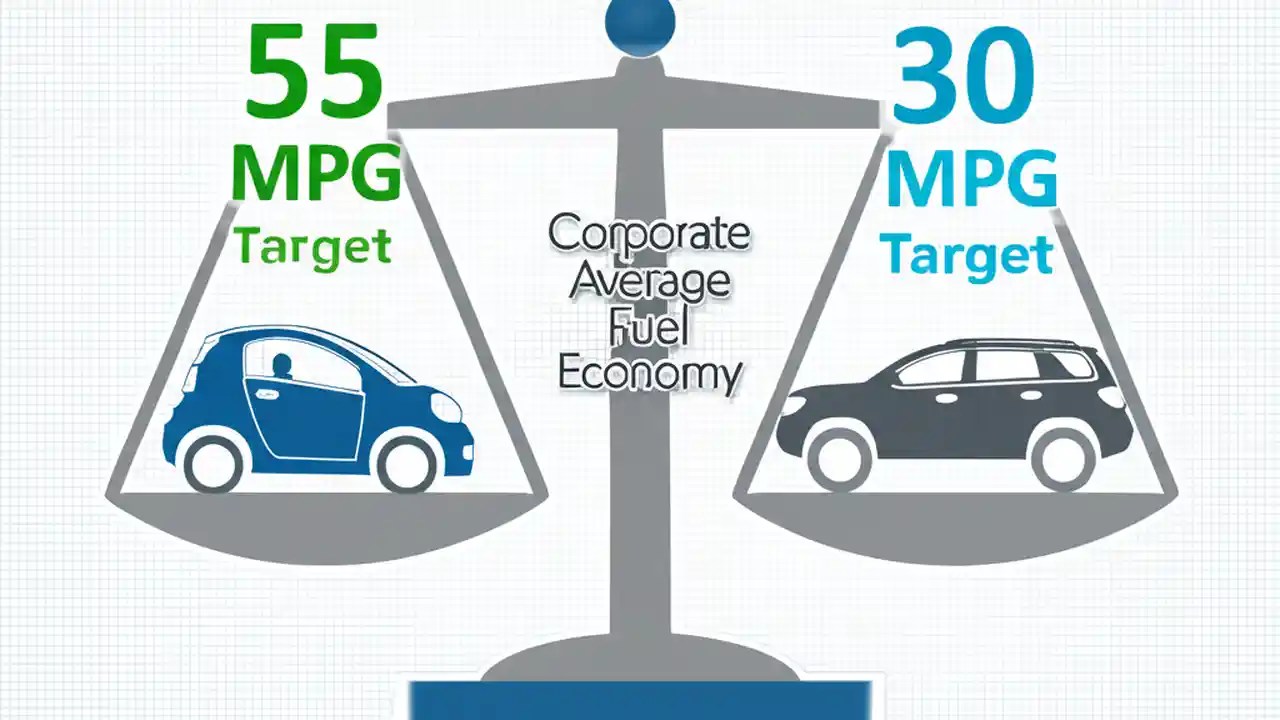 55
MPG
Target

Corporate
Average
Fuel
Economy

30
MPG
Target