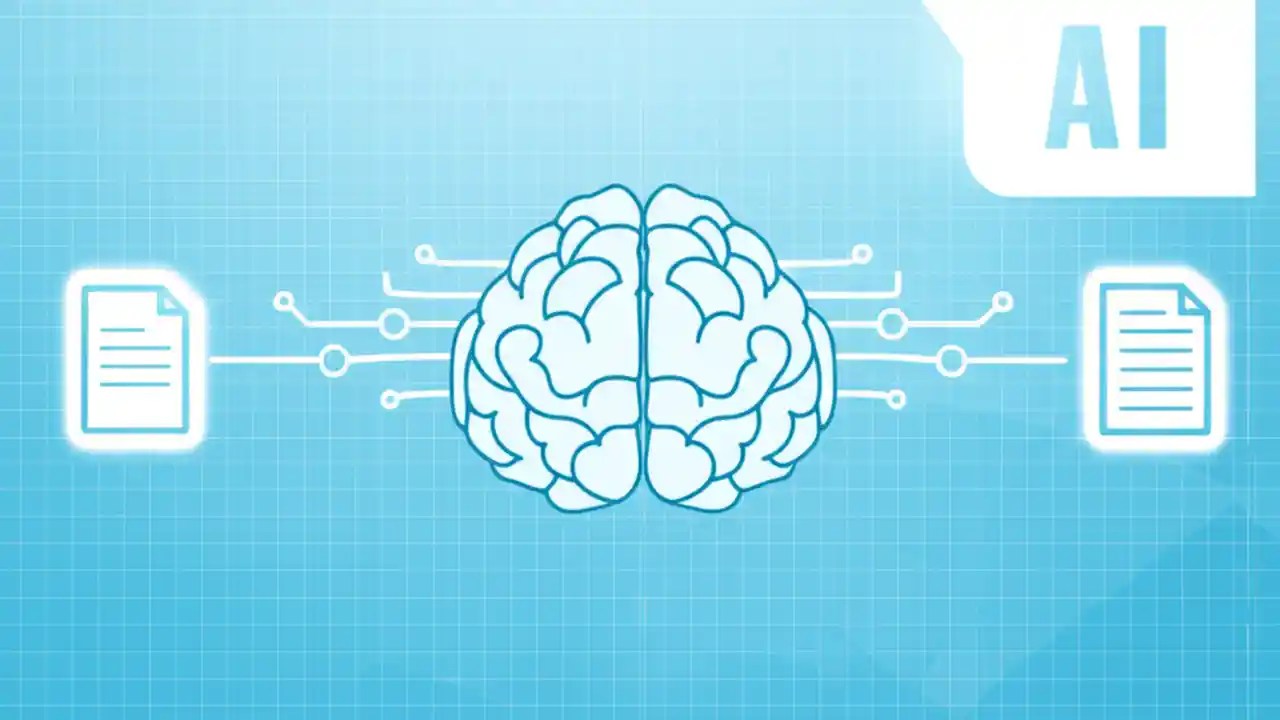 AI