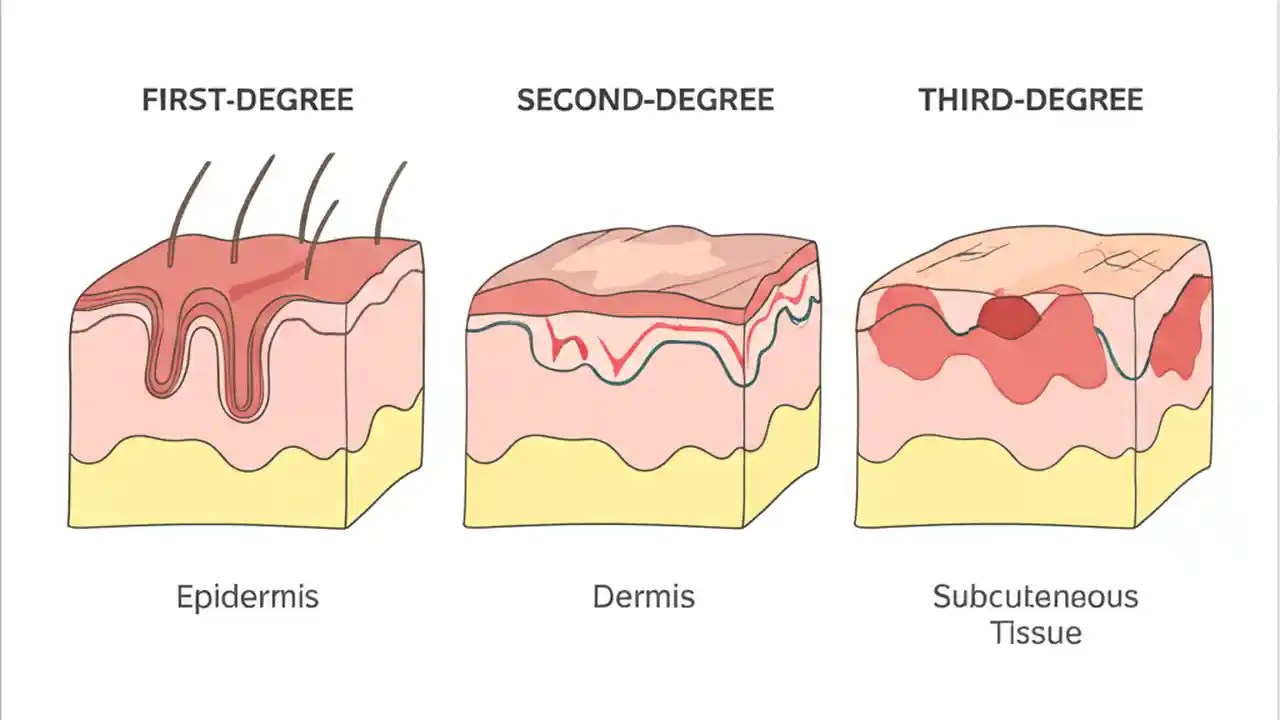 FIRST-DEGREE

SECOND-DEGREE

THIRD-DEGREE

Epidermis

Dermis

Subcuteneous Tissue