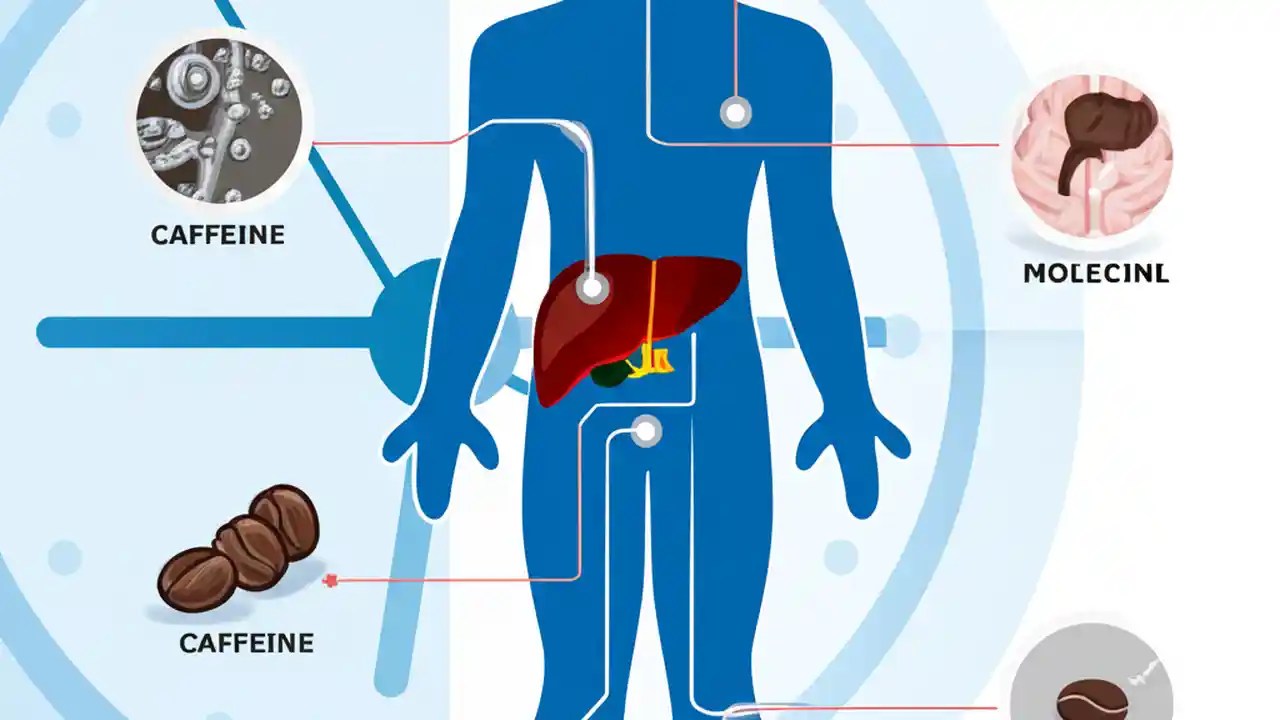 CAFFEINE

MOLECINL

CAFFEINE