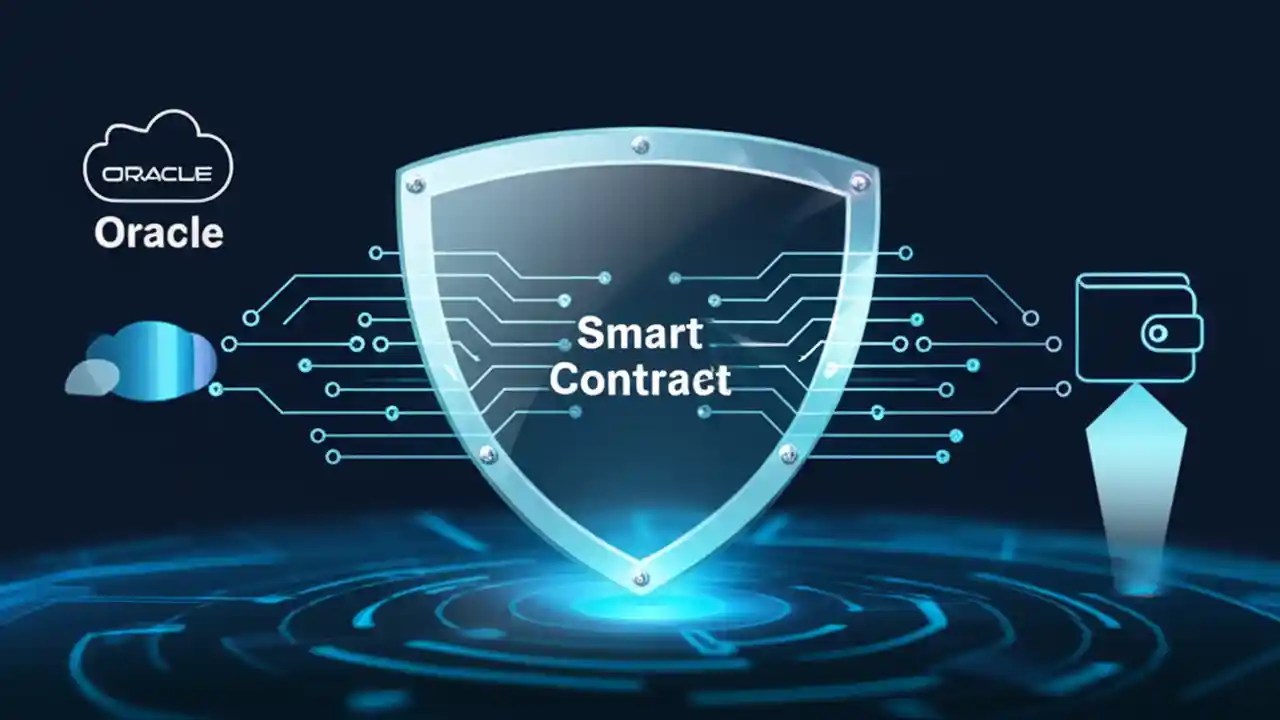 ORACLE
Oracle

Smart Contract