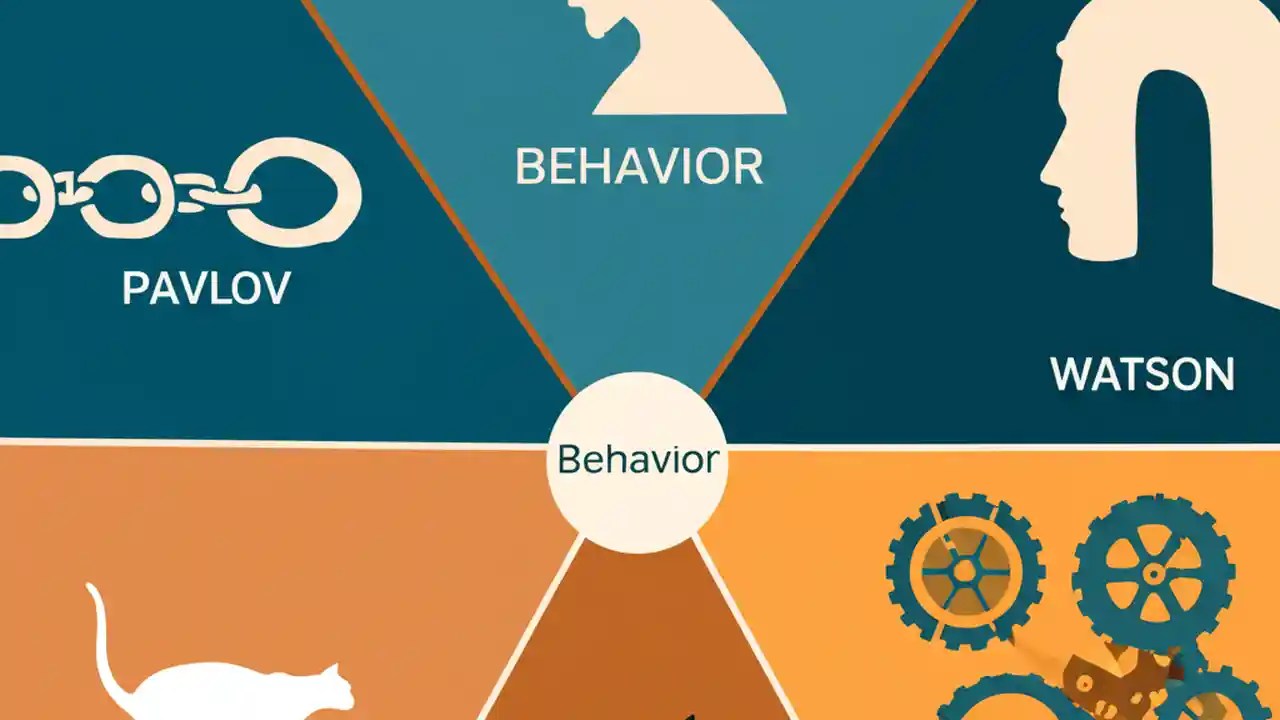 BEHAVIOR

PAVLOV

WATSON

Behavior