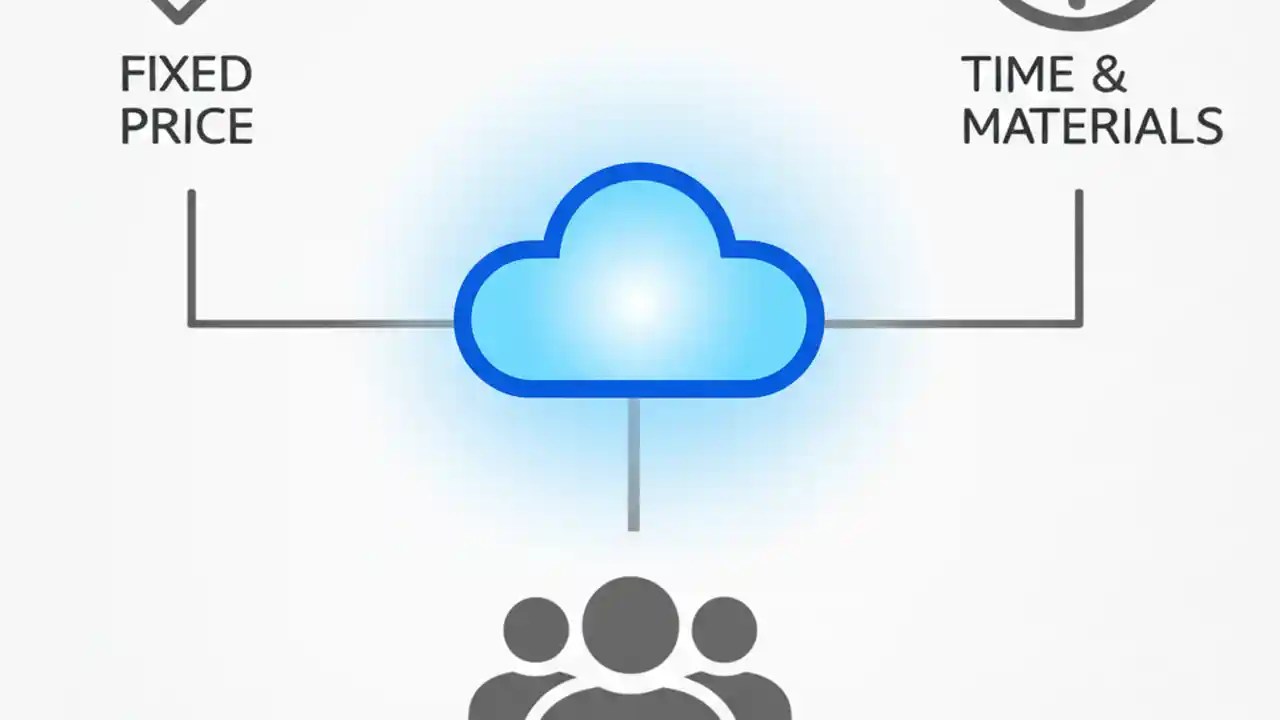 FIXED PRICE

TIME & MATERIALS