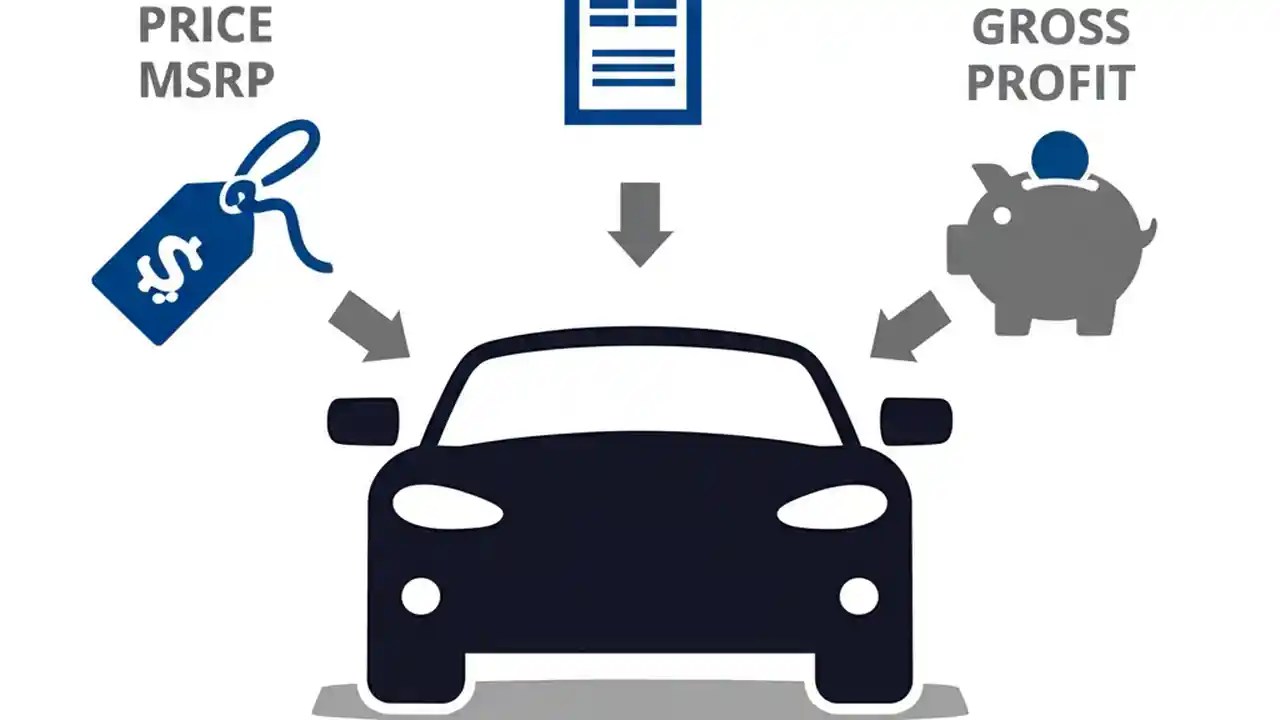 PRICE MSRP

$

GROSS PROFIT