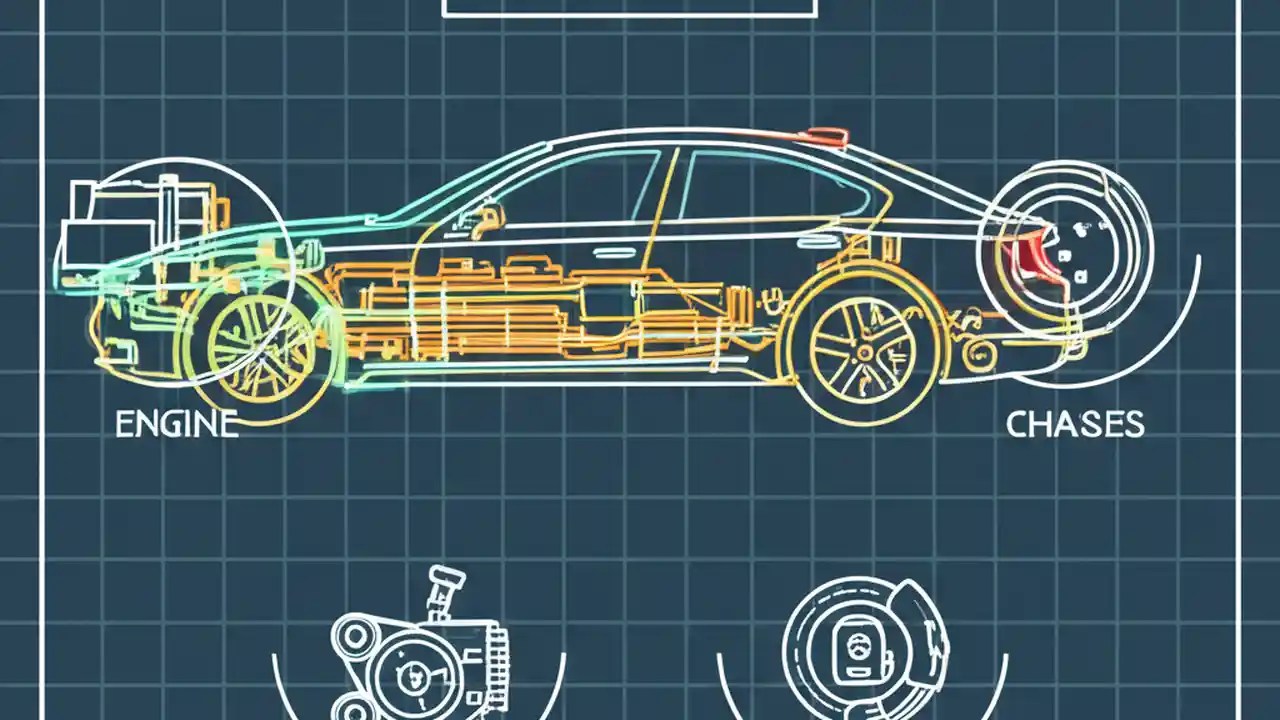 ENGINE

CHASES