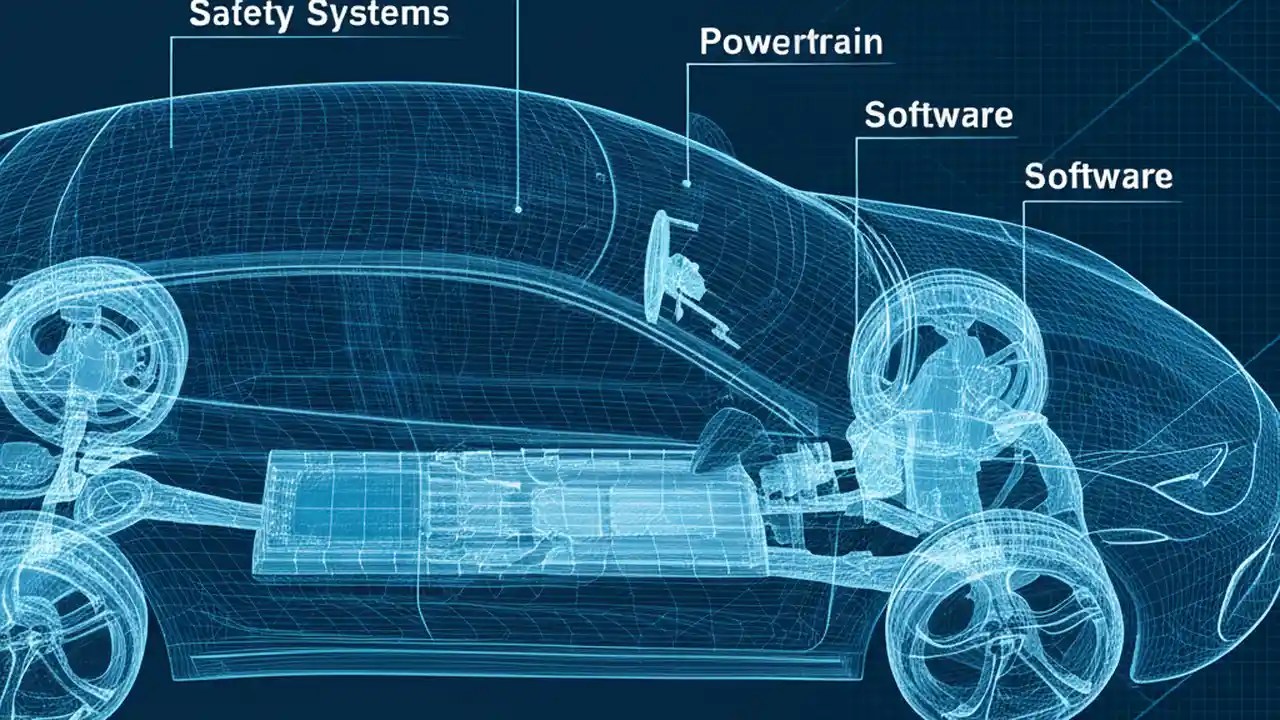 Safety Systems

Powertrain

Software

Software